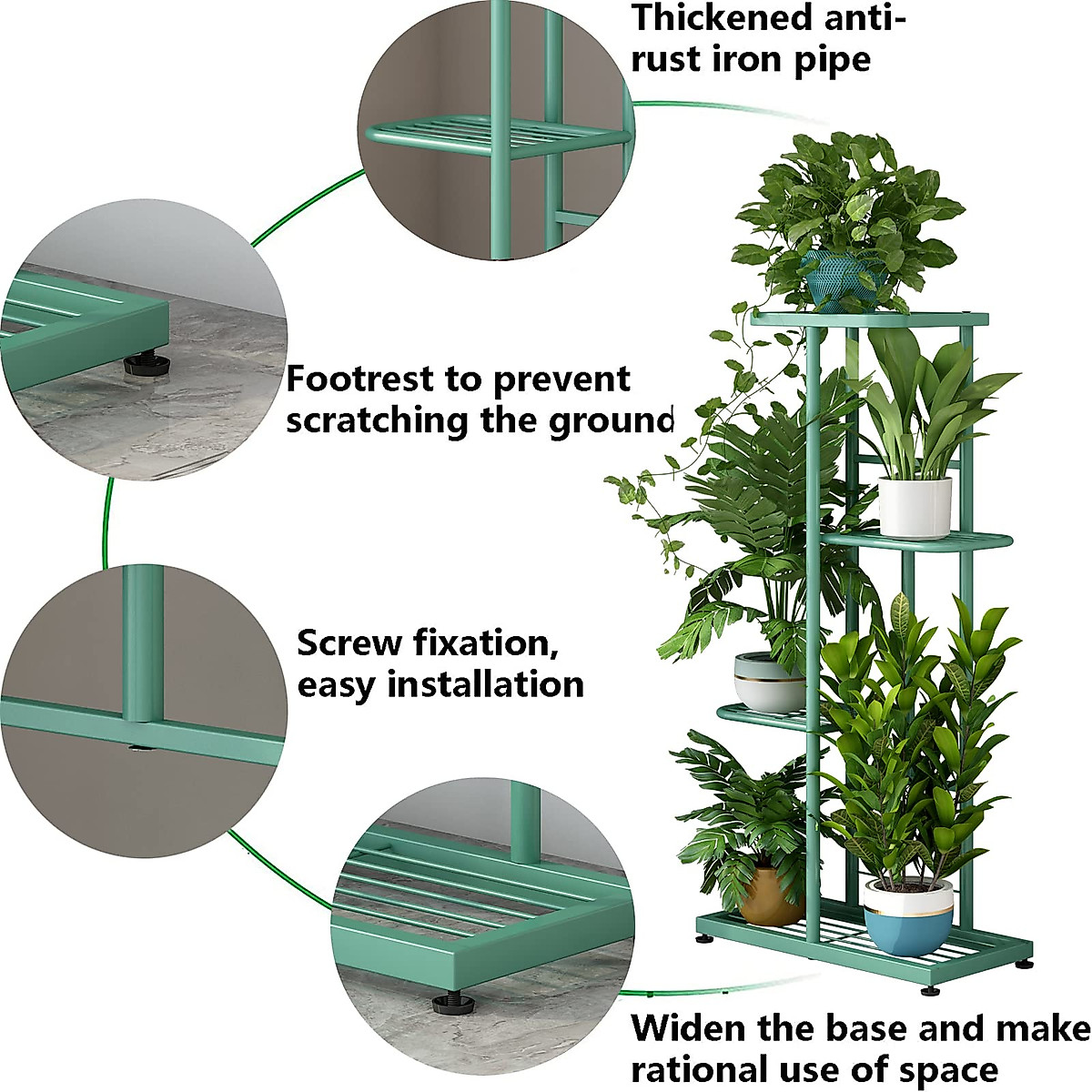 Thickened anti-rust iron pipe

Footrest to prevent scratching the ground

Screw fixation, easy installation

Widen the base and make rational use of space