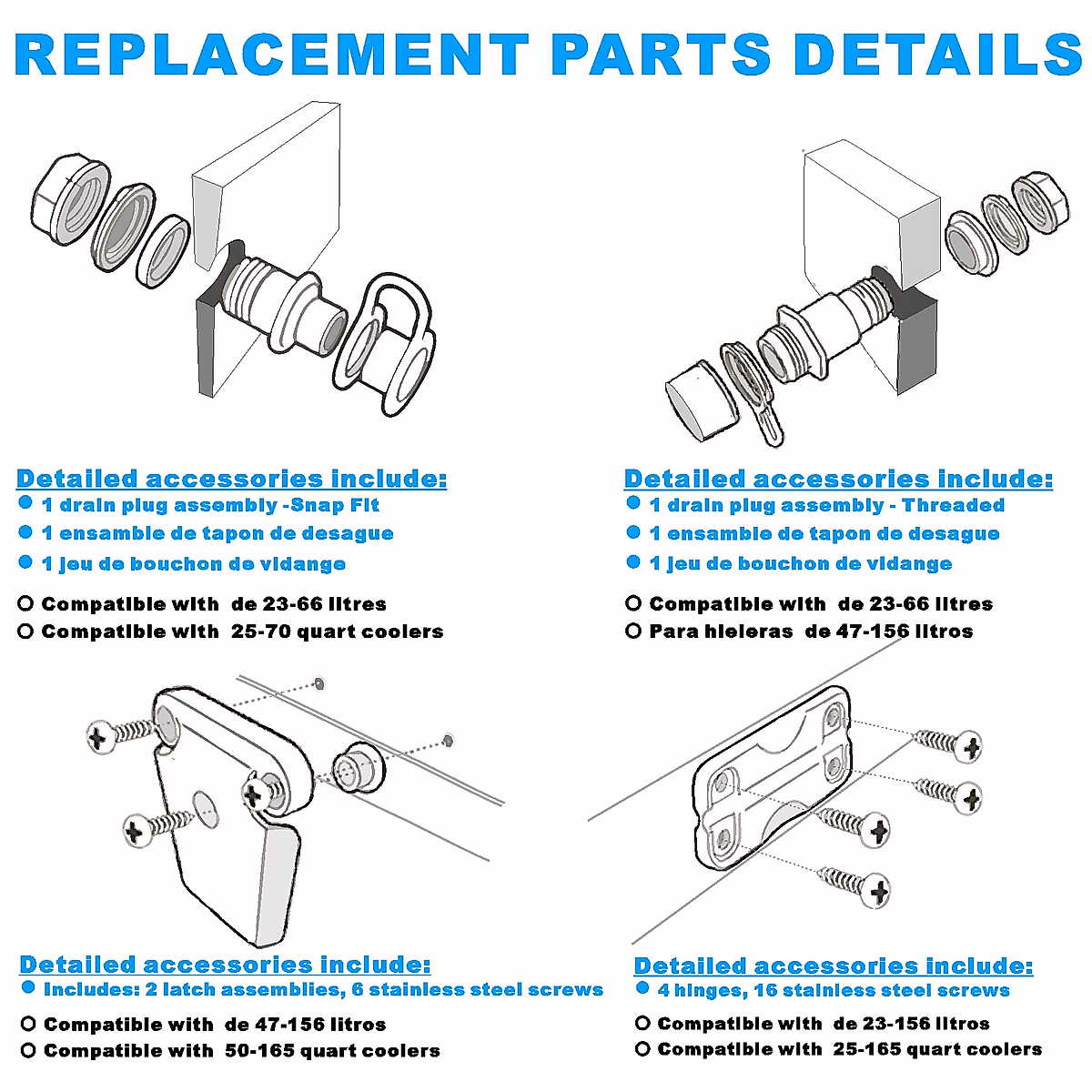 REPLACEMENT PARTS DETAILS

Detailed accessories include:
1 drain plug assembly -Snap Fit
1 ensamble de tapon de desague
1 jeu de bouchon de vidange
Compatible with de 23-66 litres
Compatible with 25-70 quart coolers

Detailed accessories include:
1 drain plug assembly - Threaded
1 ensamble de tapon de desague
1 jeu de bouchon de vidange
Compatible with de 23-66 litres
Para hieleras de 47-156 litros

Detailed accessories include:
Includes: 2 latch assemblies, 6 stainless steel screws
Compatible with de 47-156 litros
Compatible with 50-165 quart coolers

Detailed accessories include:
4 hinges, 16 stainless steel screws
Compatible with de 23-156 litros
Compatible with 25-165 quart coolers