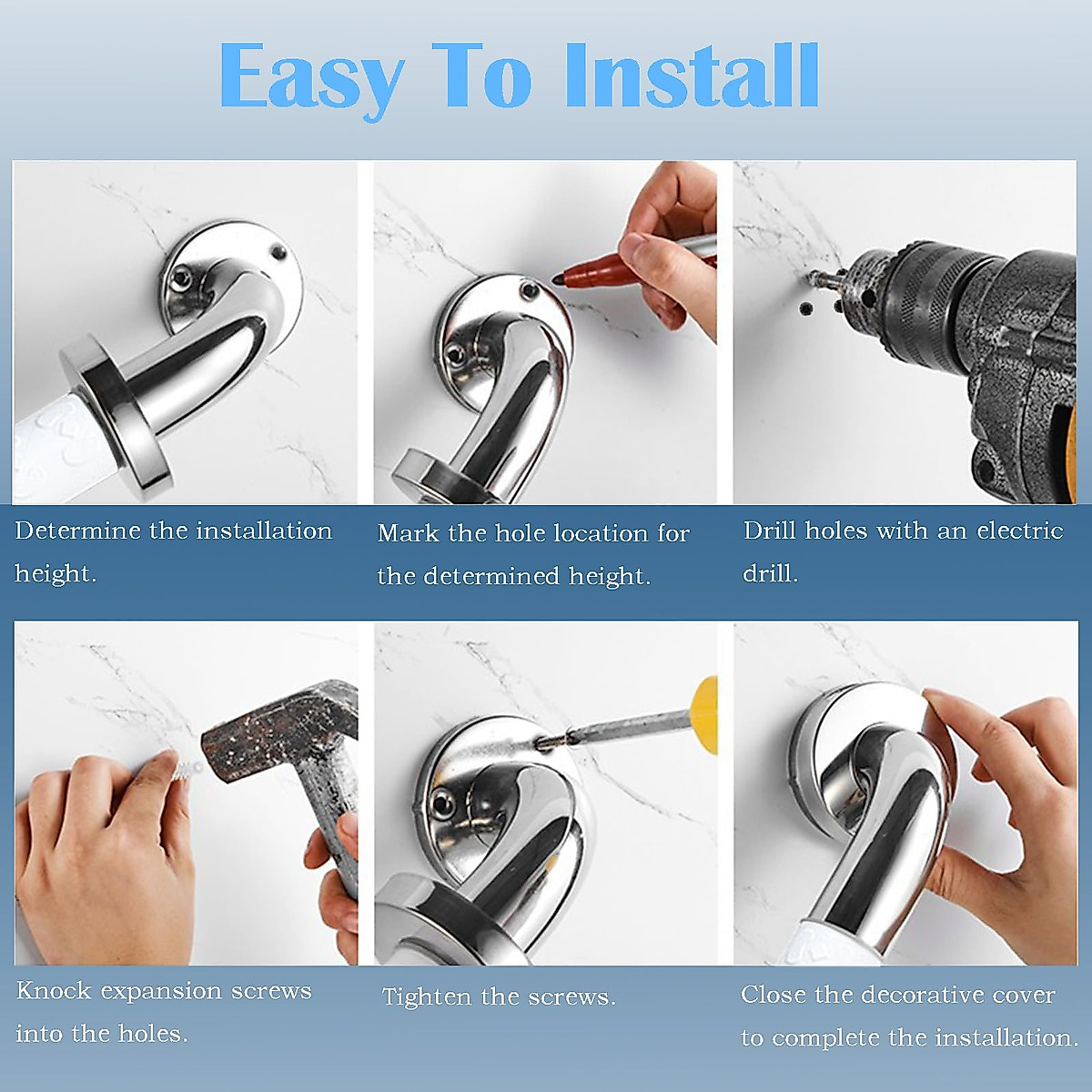 Easy To Install

Determine the installation height.

Mark the hole location for the determined height.

Drill holes with an electric drill.

Knock expansion screws into the holes.

Tighten the screws.

Close the decorative cover to complete the installation.