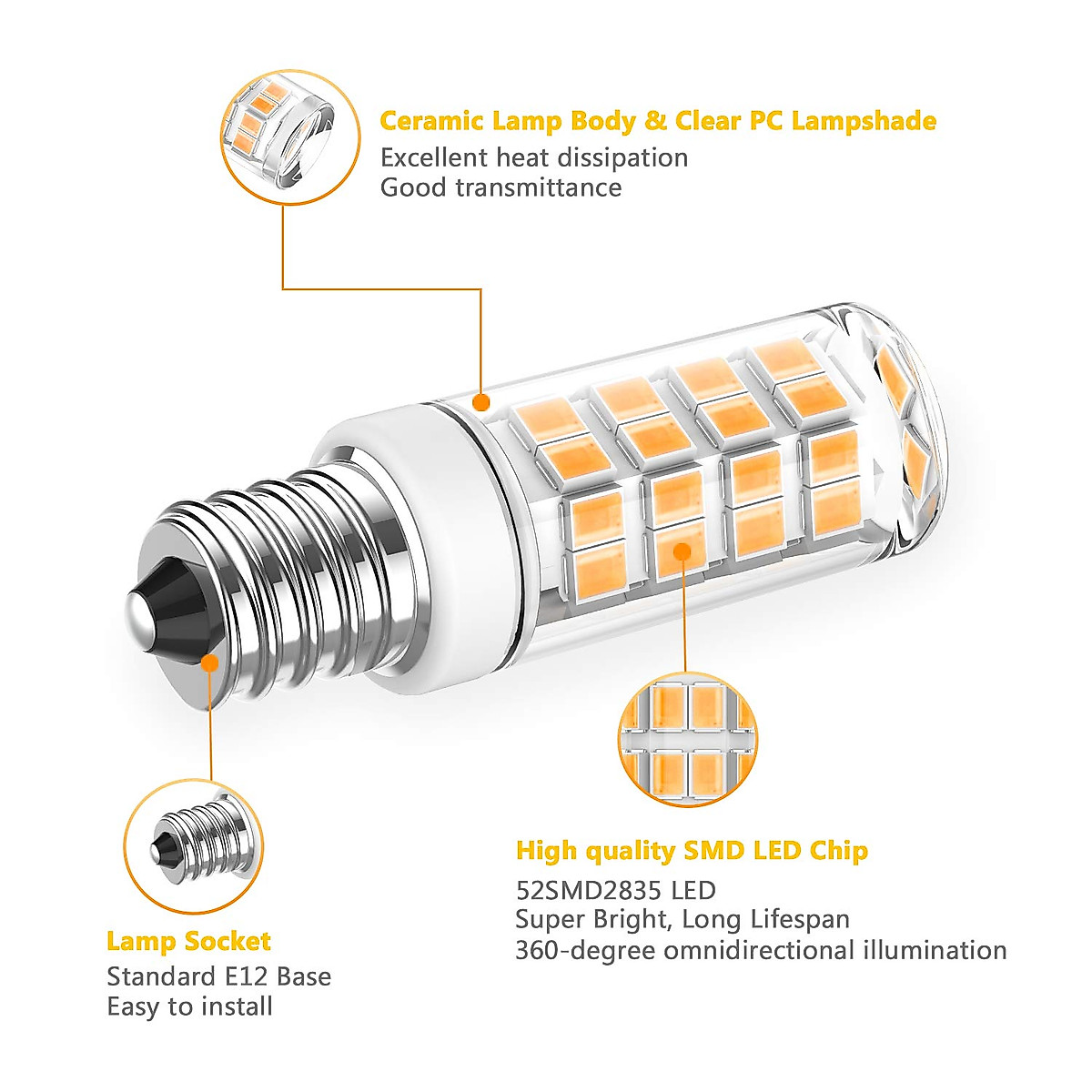 Ceramic Lamp Body & Clear PC Lampshade
Excellent heat dissipation
Good transmittance

High quality SMD LED Chip
52SMD2835 LED
Super Bright, Long Lifespan
360-degree omnidirectional illumination

Lamp Socket
Standard E12 Base
Easy to install