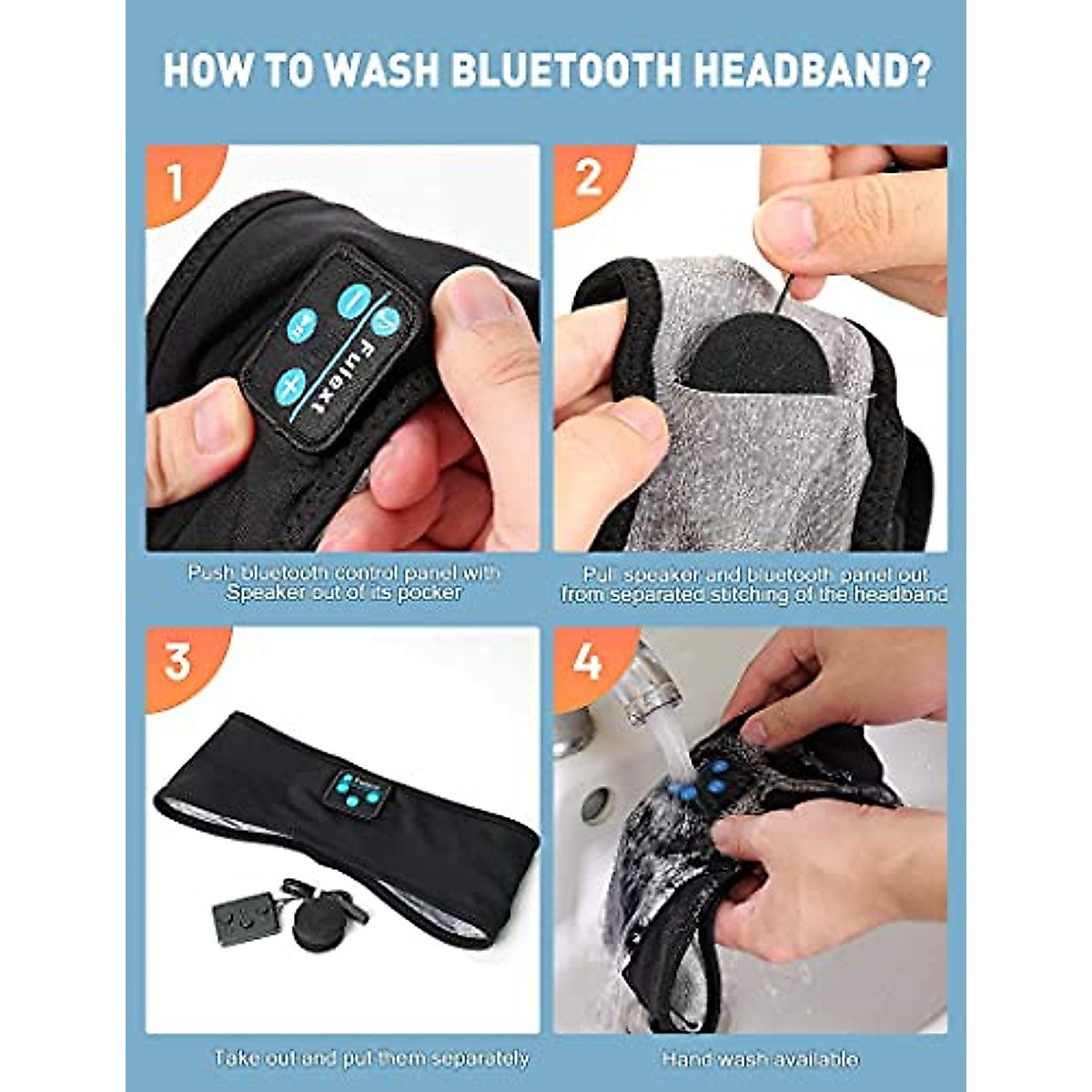 HOW TO WASH BLUETOOTH HEADBAND?

1

Fulext

Push bluetooth control panel with Speaker out of its pocker

2

Pull speaker and bluetooth panel out from separated stitching of the headband

3

Take out and put them separately

4

Hand wash available