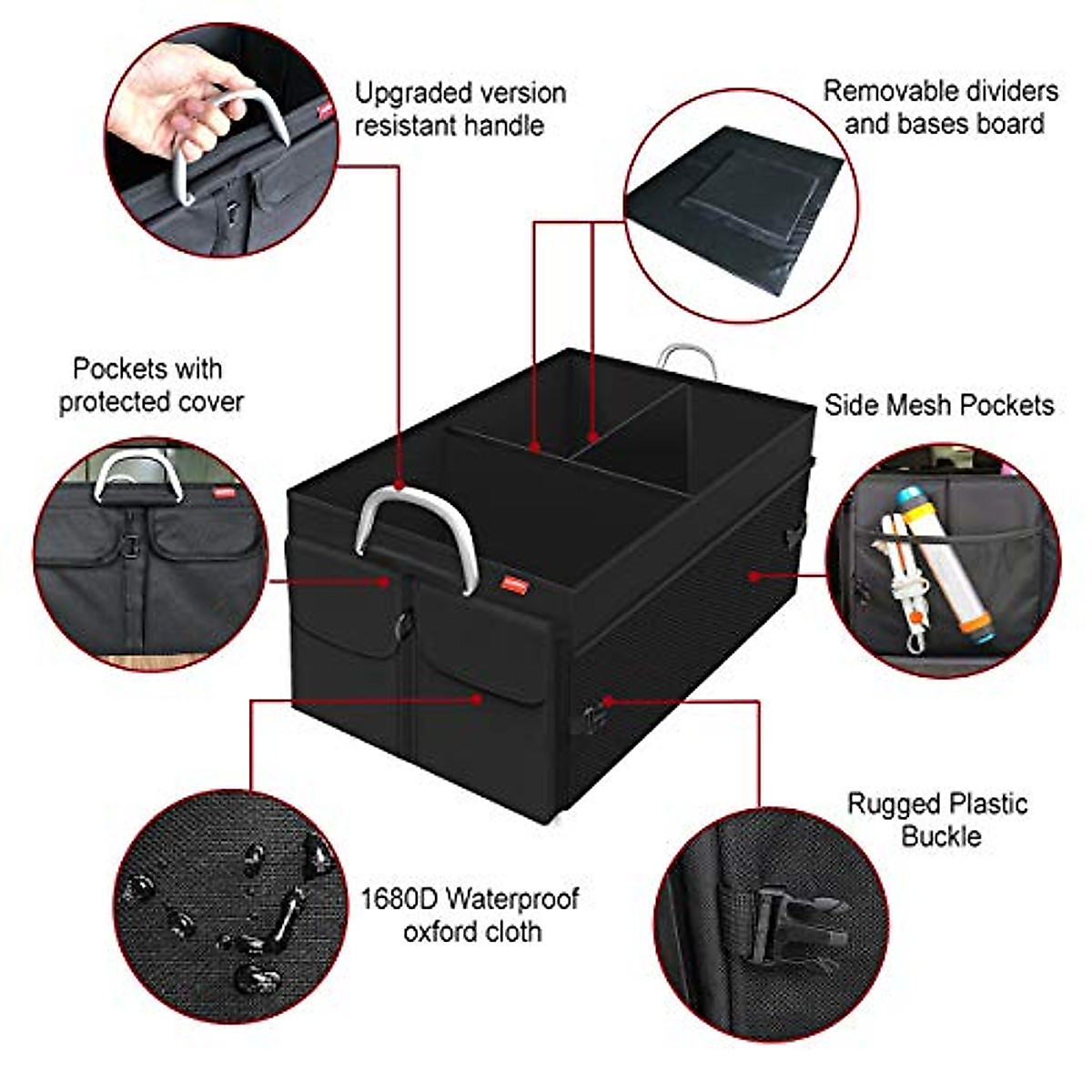 Upgraded version resistant handle

Removable dividers and bases board

Pockets with protected cover

Side Mesh Pockets

Rugged Plastic Buckle

1680D Waterproof oxford cloth