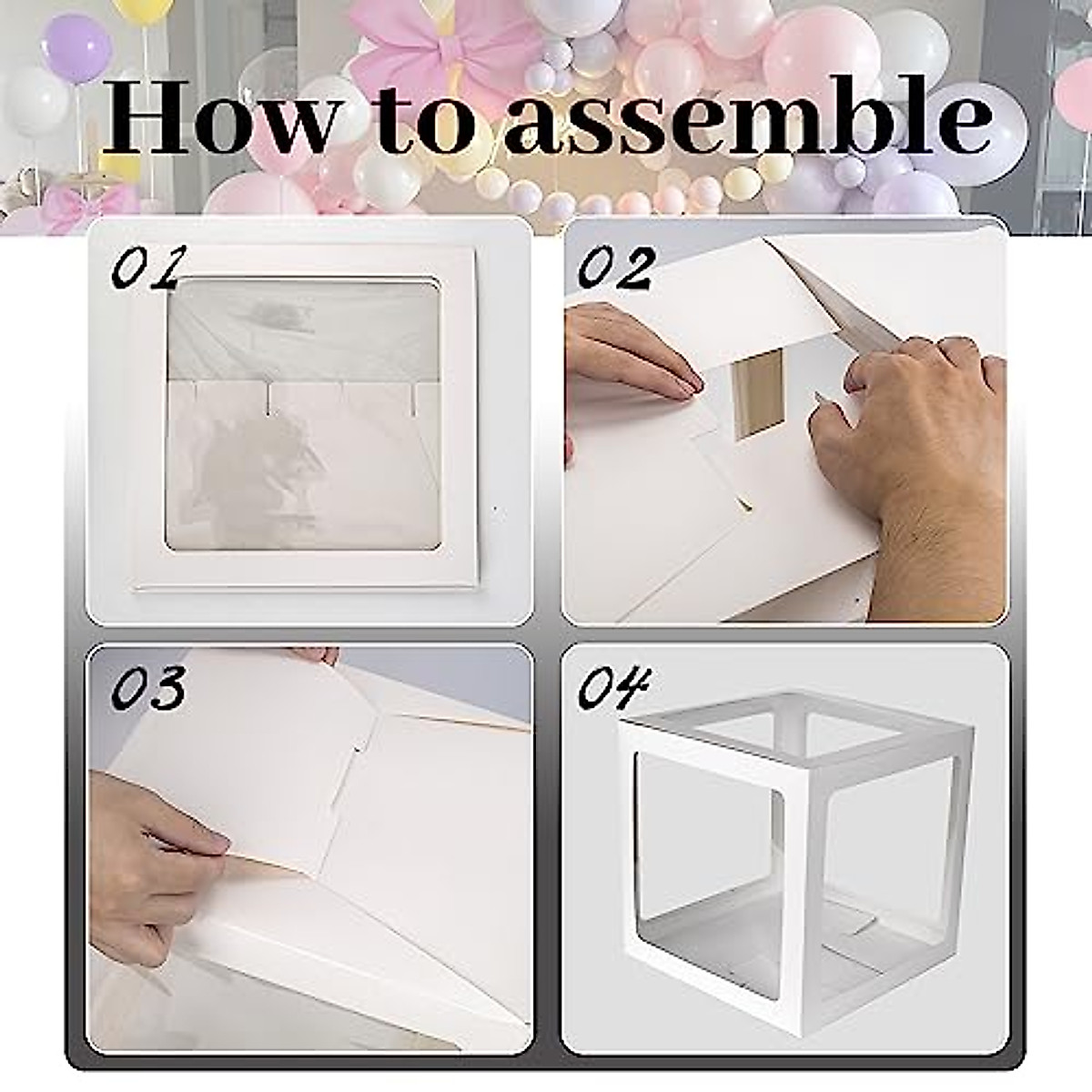 How to assemble

01

02

03

04