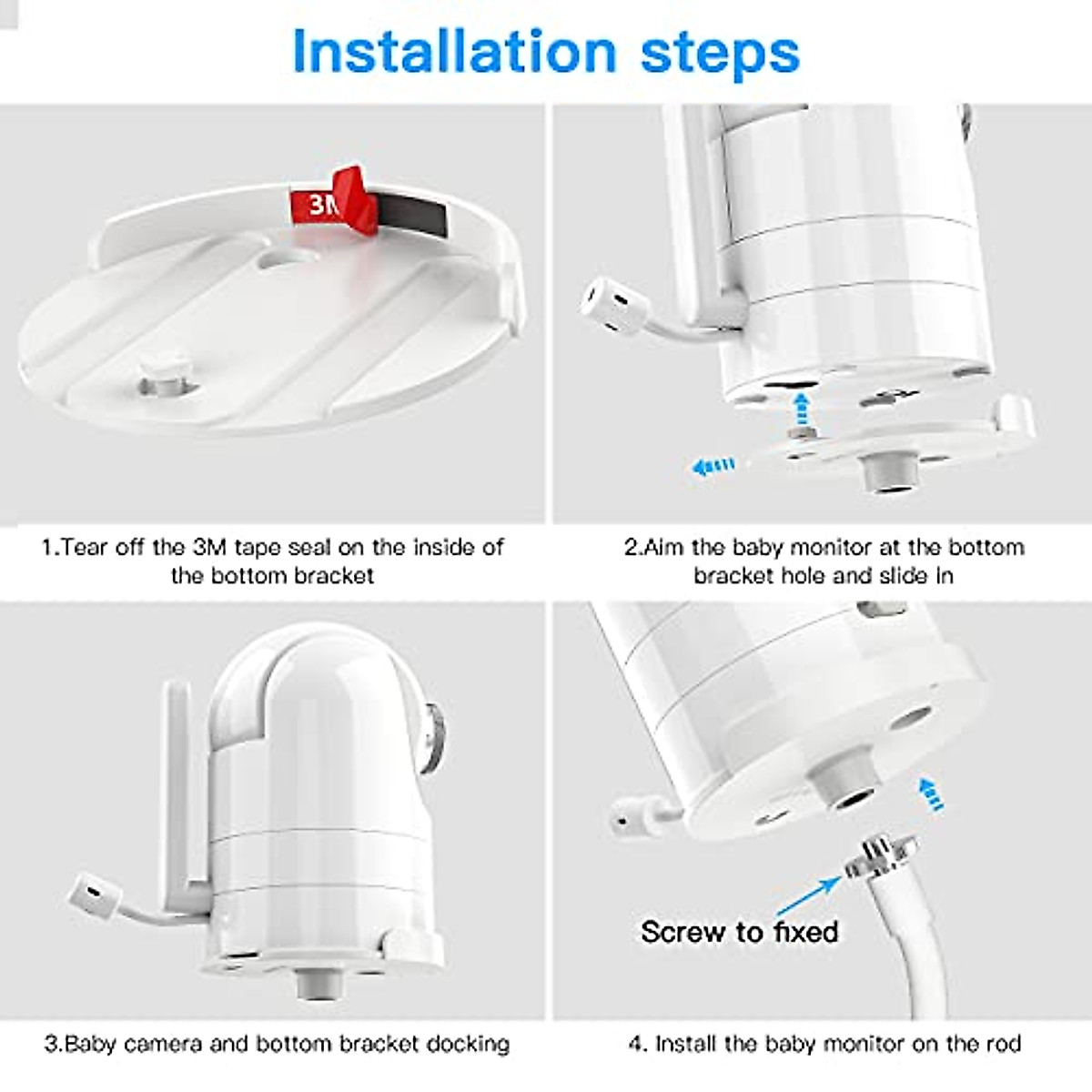 Installation steps

3M

1.Tear off the 3M tape seal on the inside of the bottom bracket

2.Aim the baby monitor at the bottom bracket hole and slide in

3.Baby camera and bottom bracket docking

Screw to fixed

4. Install the baby monitor on the rod