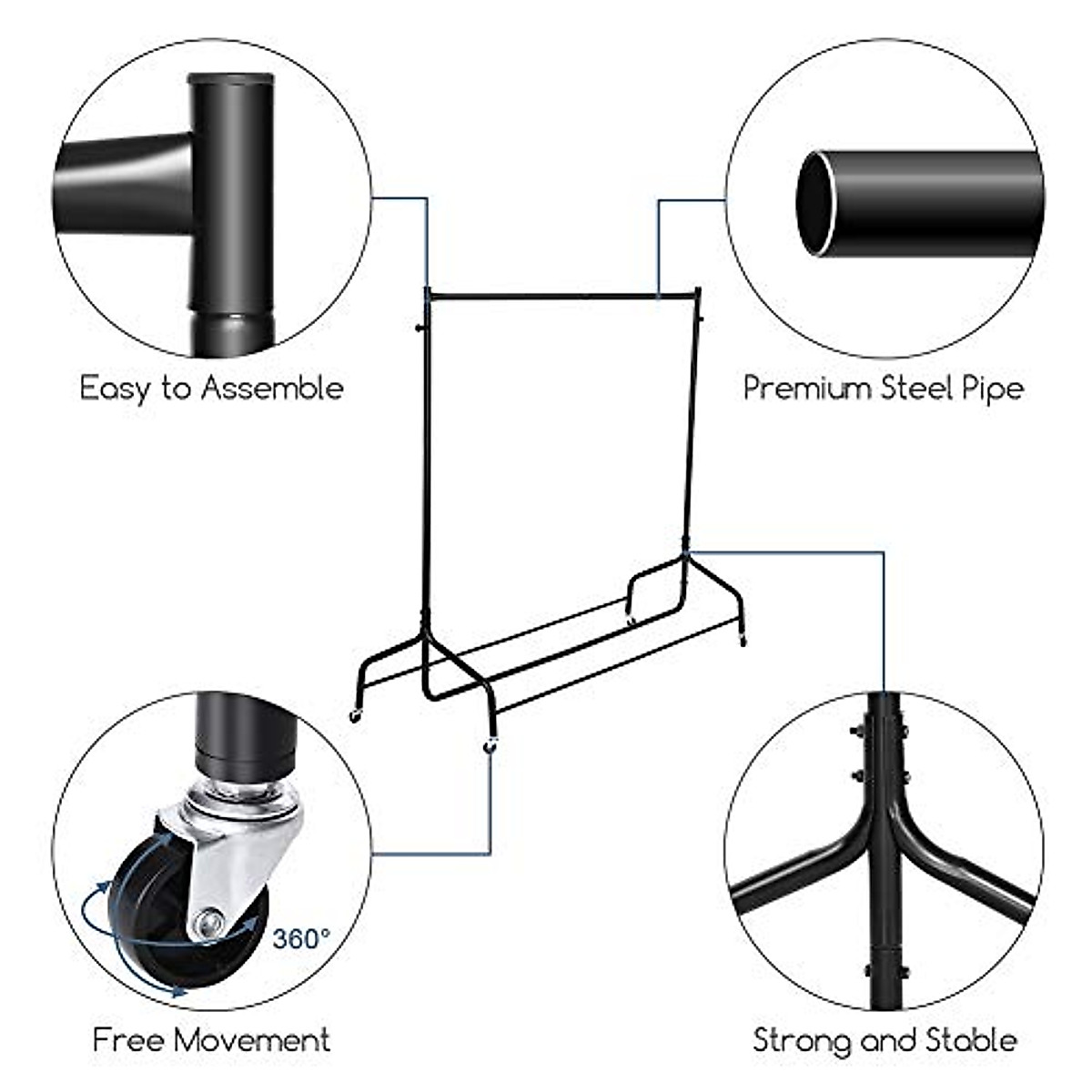 Easy to Assemble

Premium Steel Pipe

360°

Free Movement

Strong and Stable