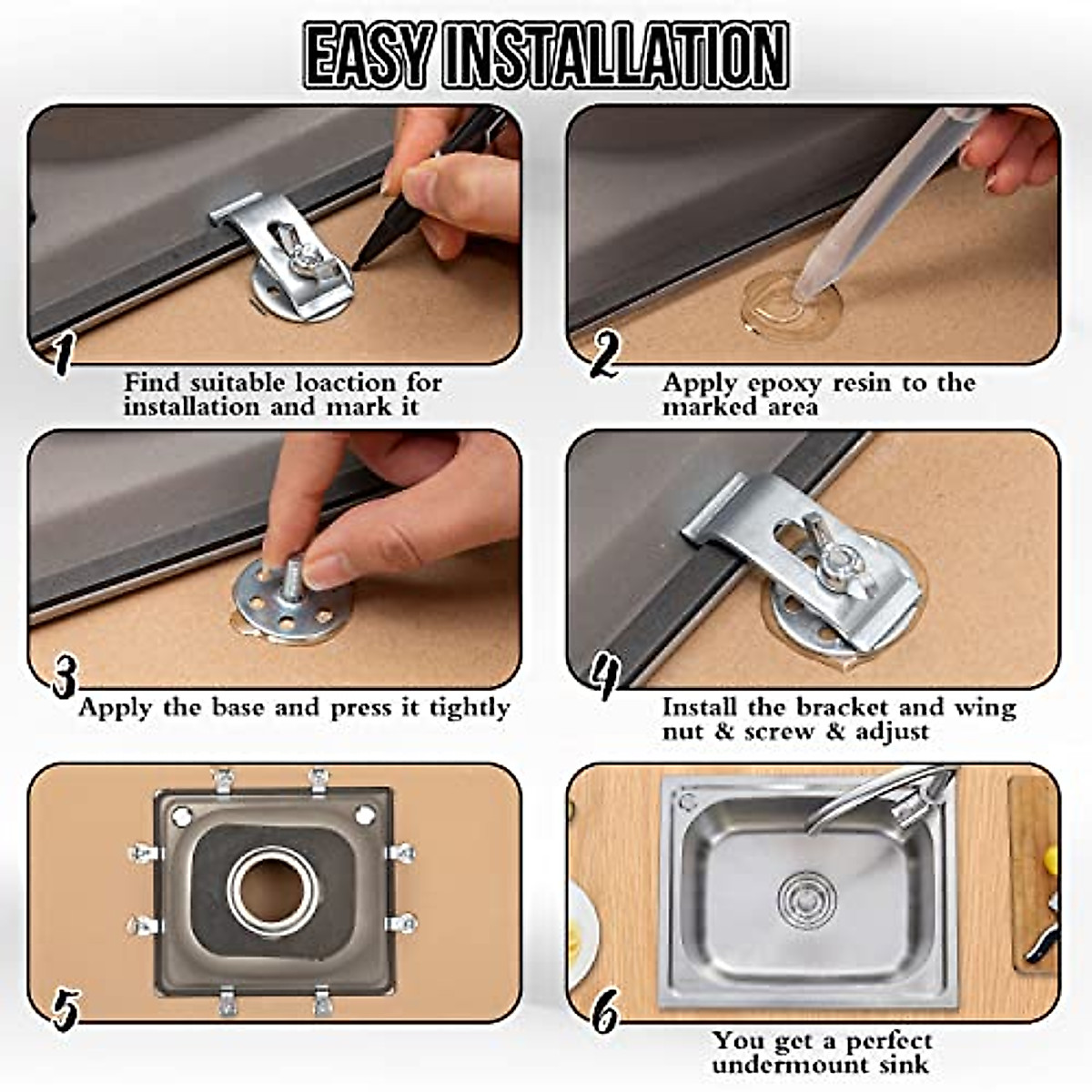 EASY INSTALLATION

1
Find suitable loaction for installation and mark it

2
Apply epoxy resin to the marked area

3
Apply the base and press it tightly

4
Install the bracket and wing nut & screw & adjust

5

6
You get a perfect undermount sink