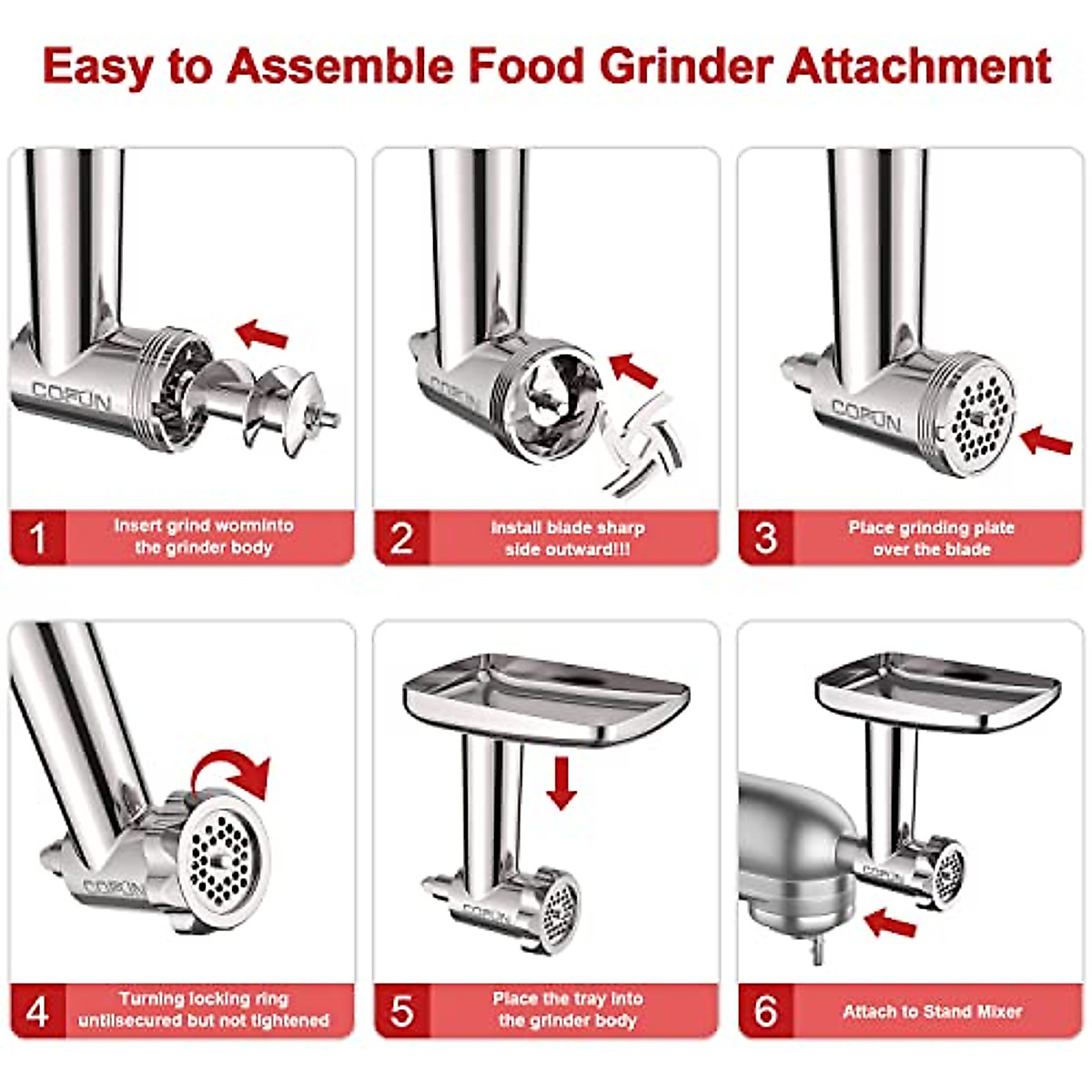 Easy to Assemble Food Grinder Attachment

COFUN

1 Insert grind worminto the grinder body

COFUN

2 Install blade sharp side outward!!!

COFUN

3 Place grinding plate over the blade

COFUN

4 Turning locking ring untilsecured but not tightened

COFUN

5 Place the tray into the grinder body

COFUN

6 Attach to Stand Mixer