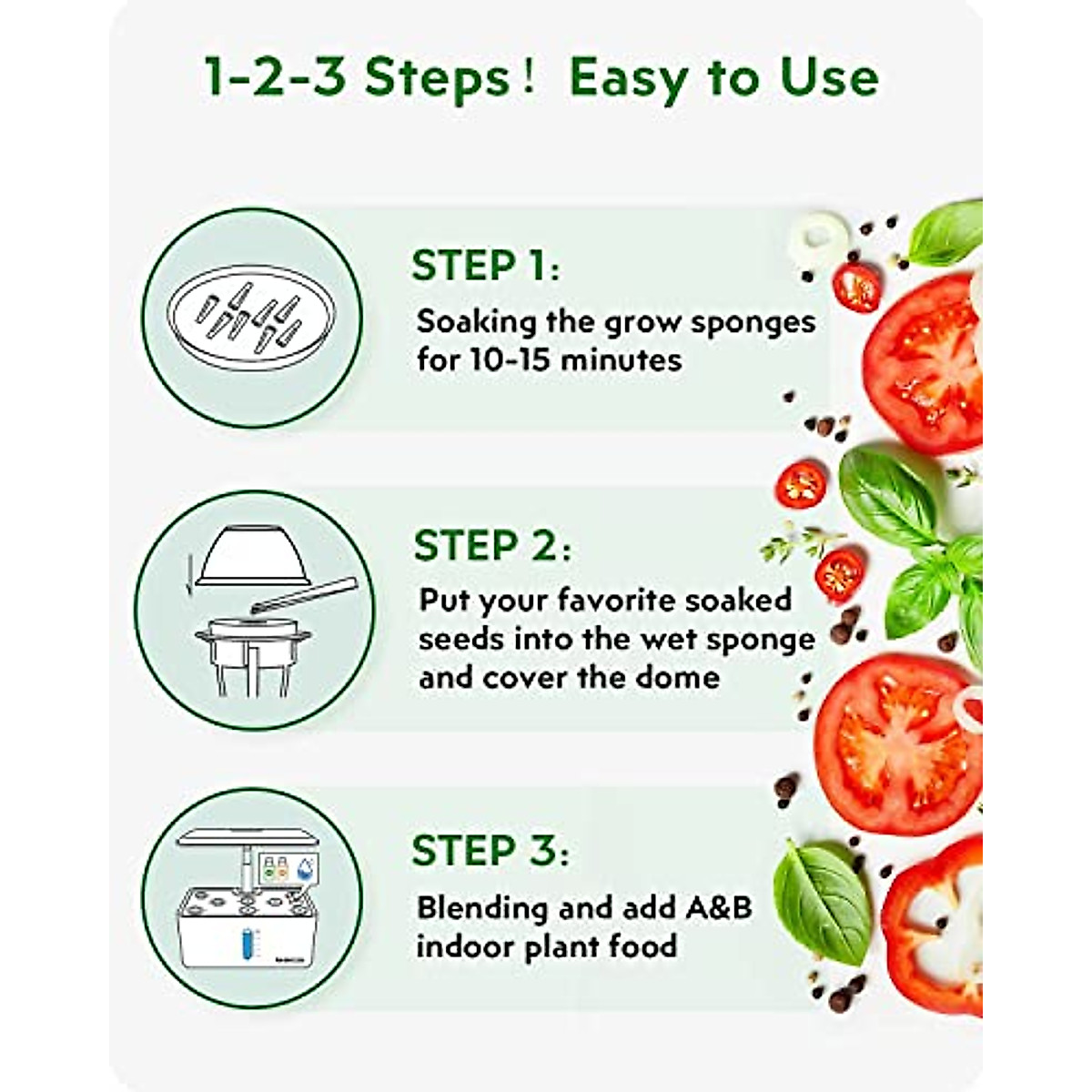 1-2-3 Steps！ Easy to Use

STEP 1:

Soaking the grow sponges for 10-15 minutes

STEP 2:

Put your favorite soaked seeds into the wet sponge and cover the dome

STEP 3:

Blending and add A&B indoor plant food