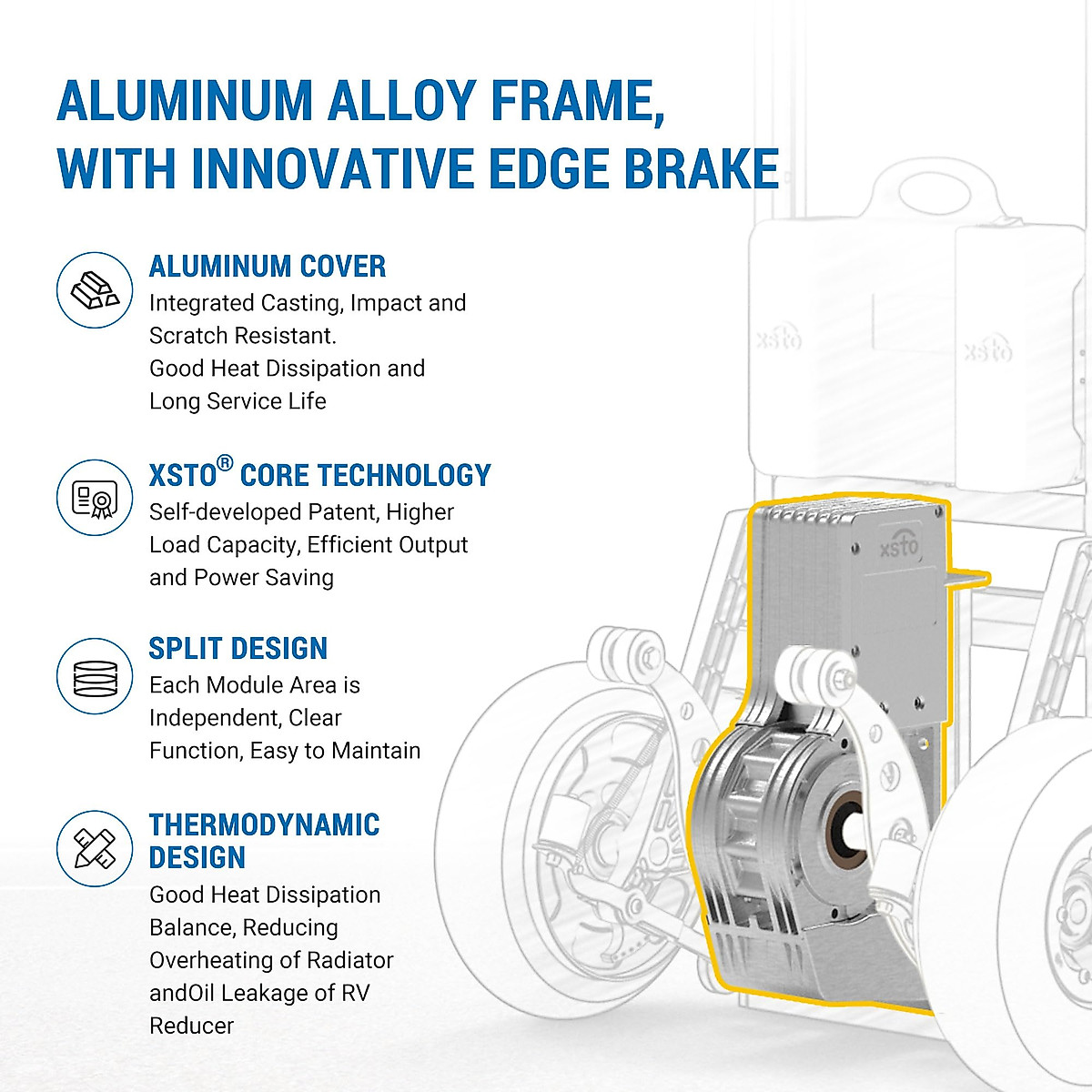 ALUMINUM ALLOY FRAME, WITH INNOVATIVE EDGE BRAKE

ALUMINUM COVER
Integrated Casting, Impact and Scratch Resistant.
Good Heat Dissipation and Long Service Life

XSTO® CORE TECHNOLOGY
Self-developed Patent, Higher Load Capacity, Efficient Output and Power Saving

SPLIT DESIGN
Each Module Area is Independent, Clear Function, Easy to Maintain

THERMODYNAMIC DESIGN
Good Heat Dissipation Balance, Reducing Overheating of Radiator andOil Leakage of RV Reducer

xsto

xsto

xsto