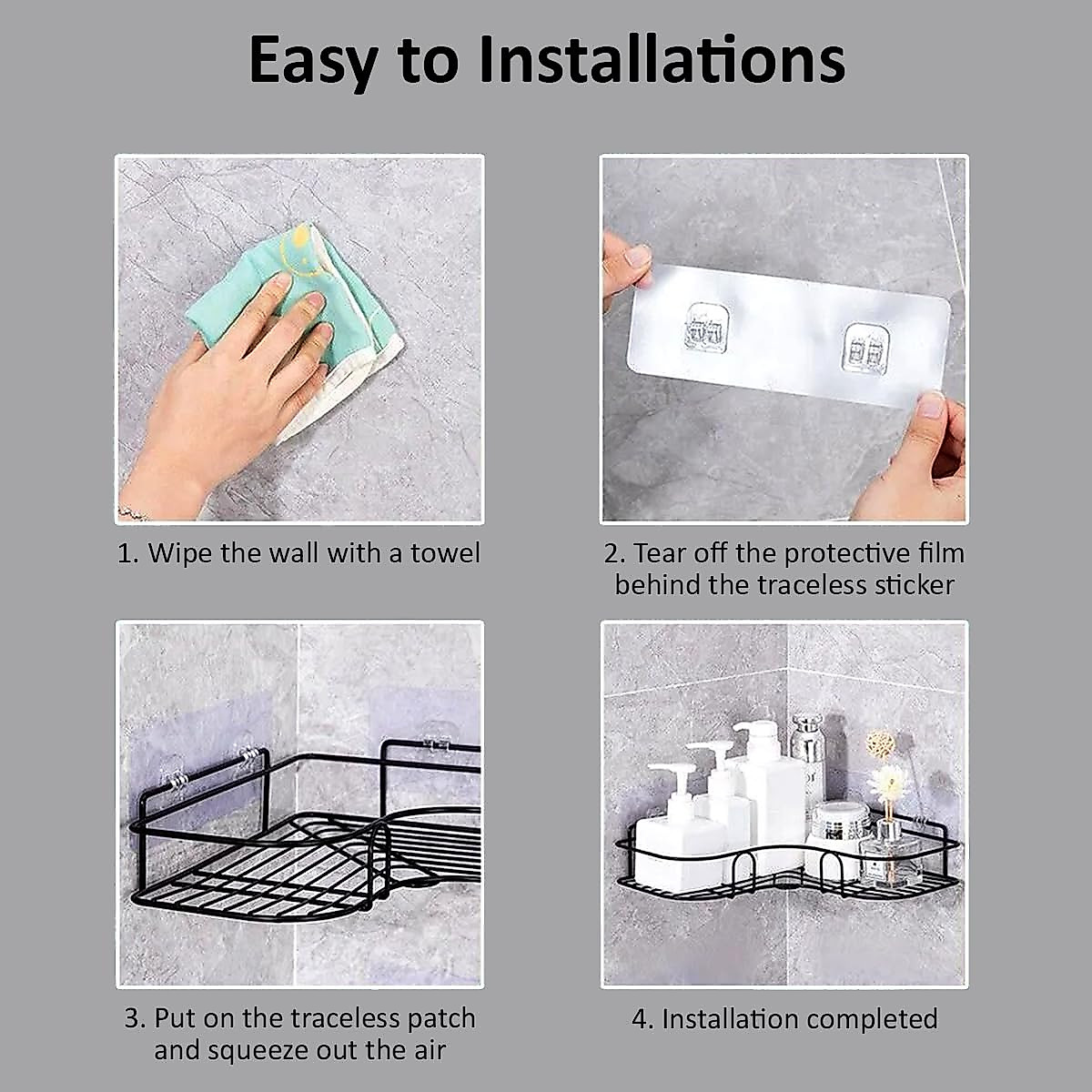 Easy to Installations

1. Wipe the wall with a towel

2. Tear off the protective film behind the traceless sticker

3. Put on the traceless patch and squeeze out the air

4. Installation completed