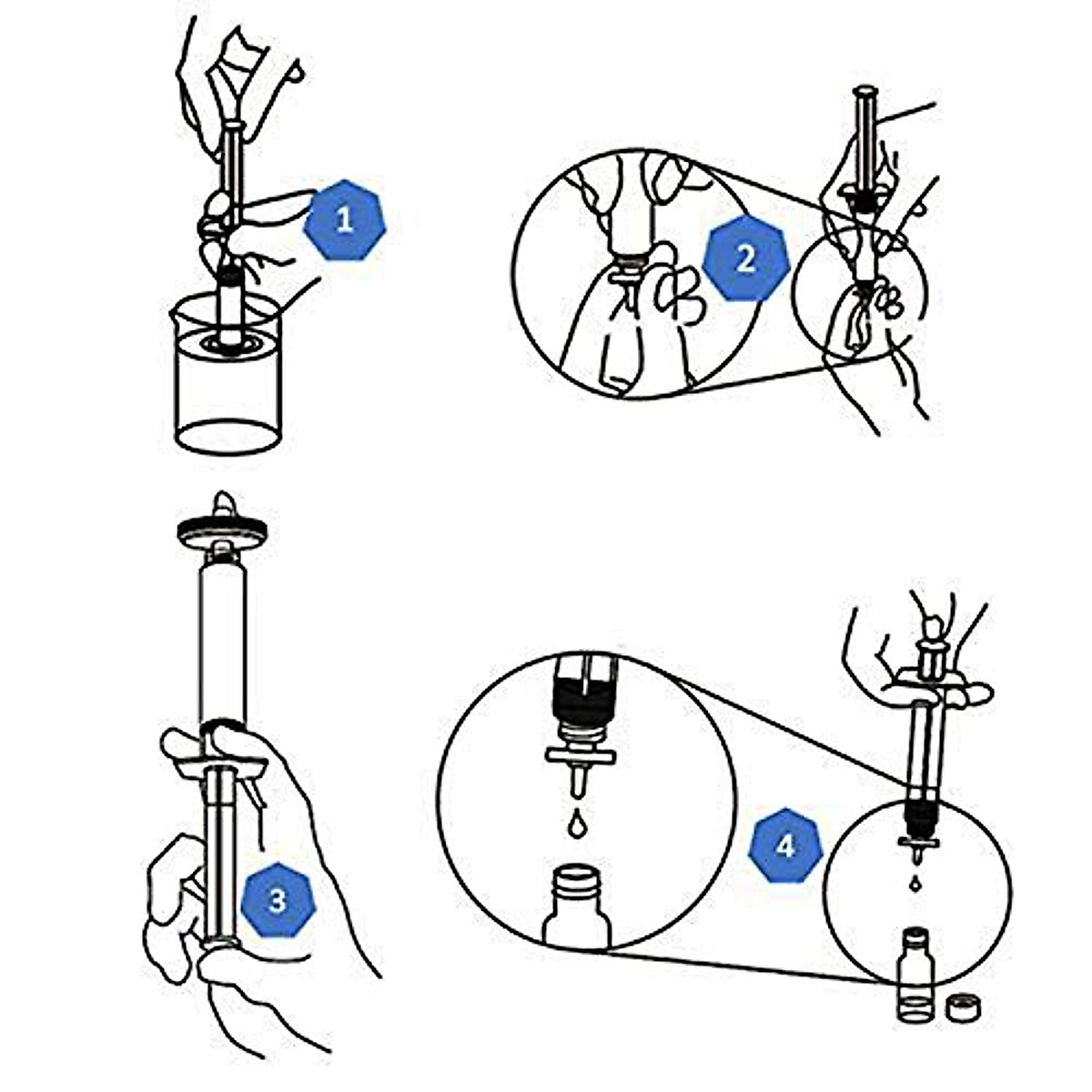 1

2

3

4