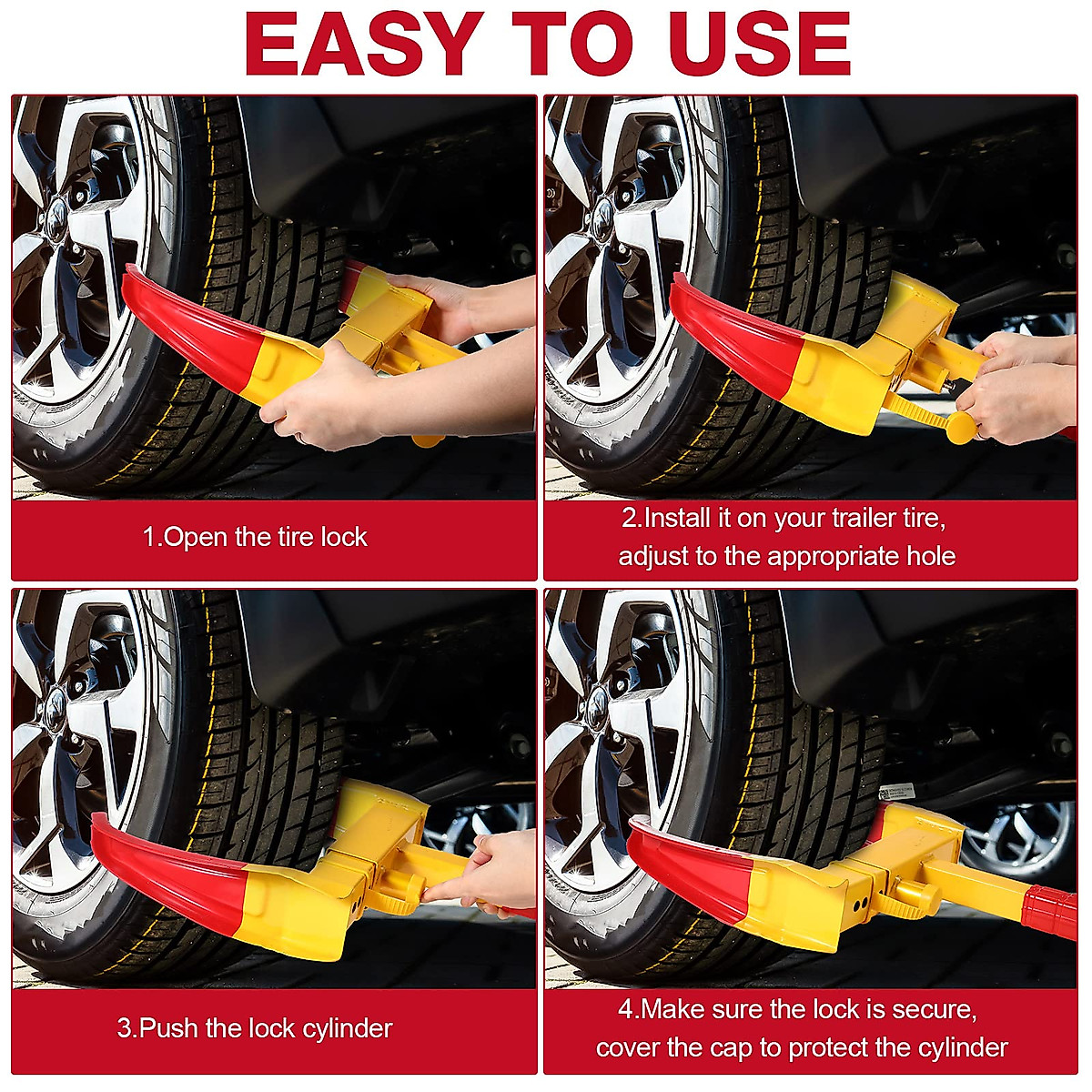 EASY TO USE

1.Open the tire lock

2.Install it on your trailer tire, adjust to the appropriate hole

3.Push the lock cylinder

4.Make sure the lock is secure, cover the cap to protect the cylinder