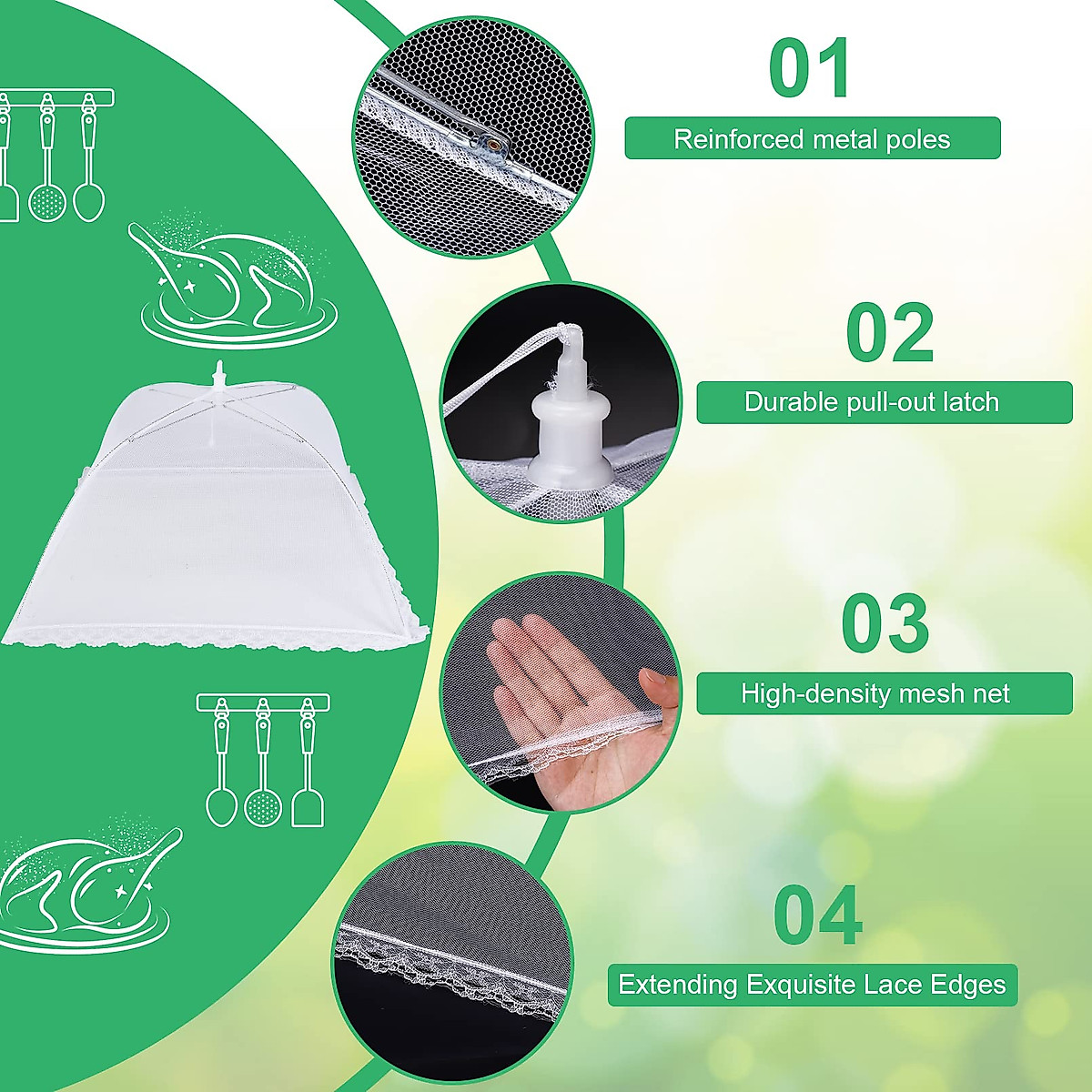 01
Reinforced metal poles

02
Durable pull-out latch

03
High-density mesh net

04
Extending Exquisite Lace Edges