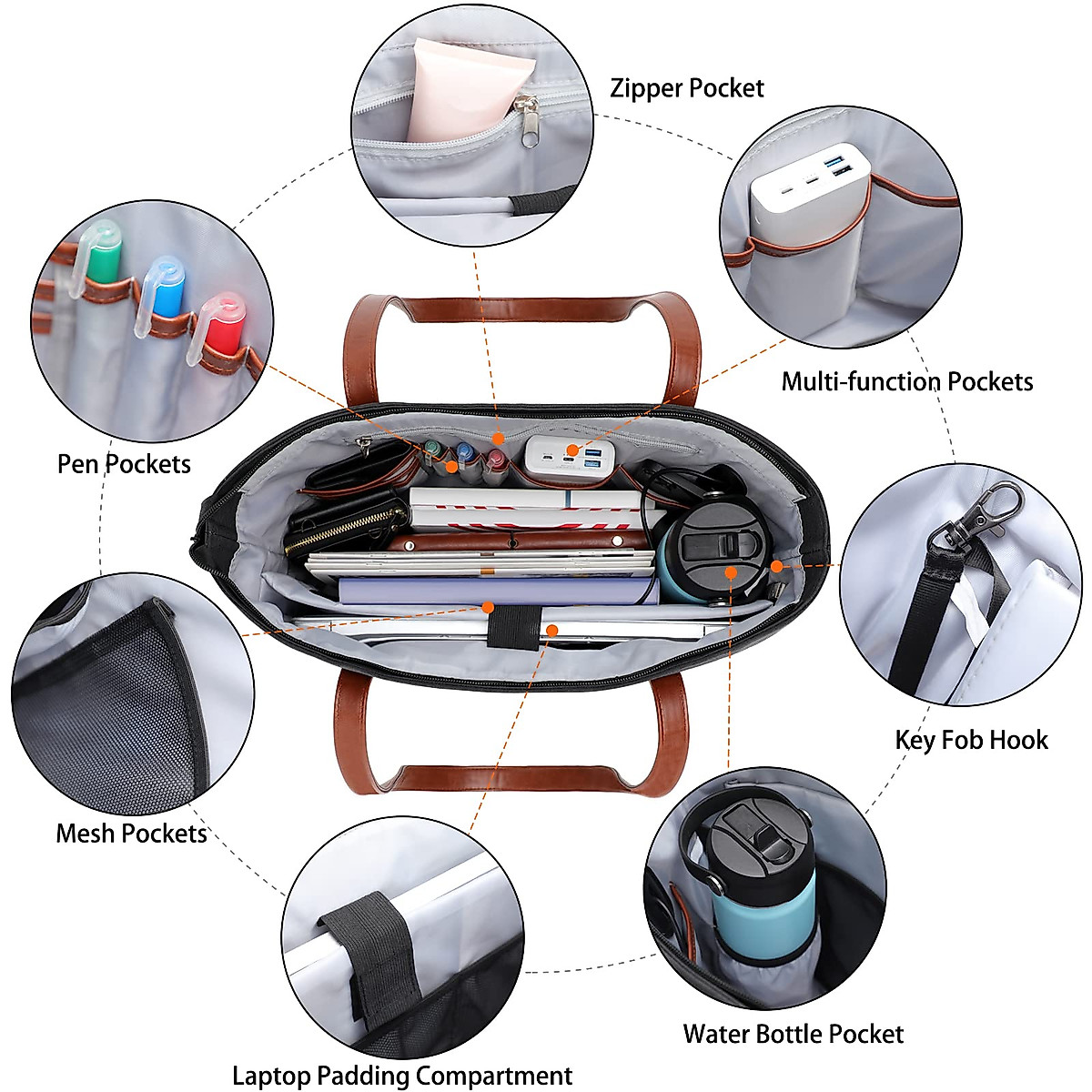 Zipper Pocket

Multi-function Pockets

Pen Pockets

Key Fob Hook

Mesh Pockets

Water Bottle Pocket

Laptop Padding Compartment