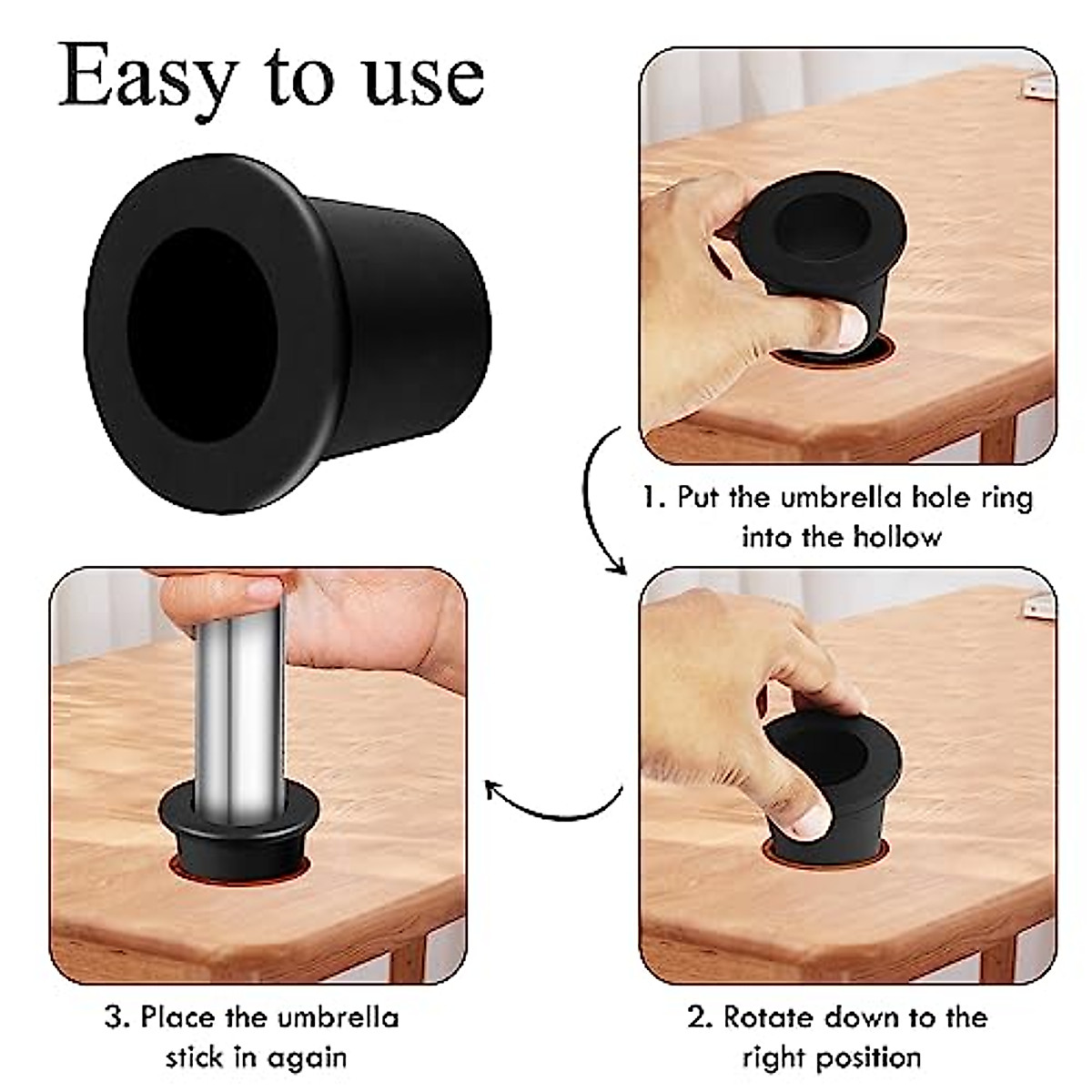 Easy to use

1. Put the umbrella hole ring into the hollow

2. Rotate down to the right position

3. Place the umbrella stick in again