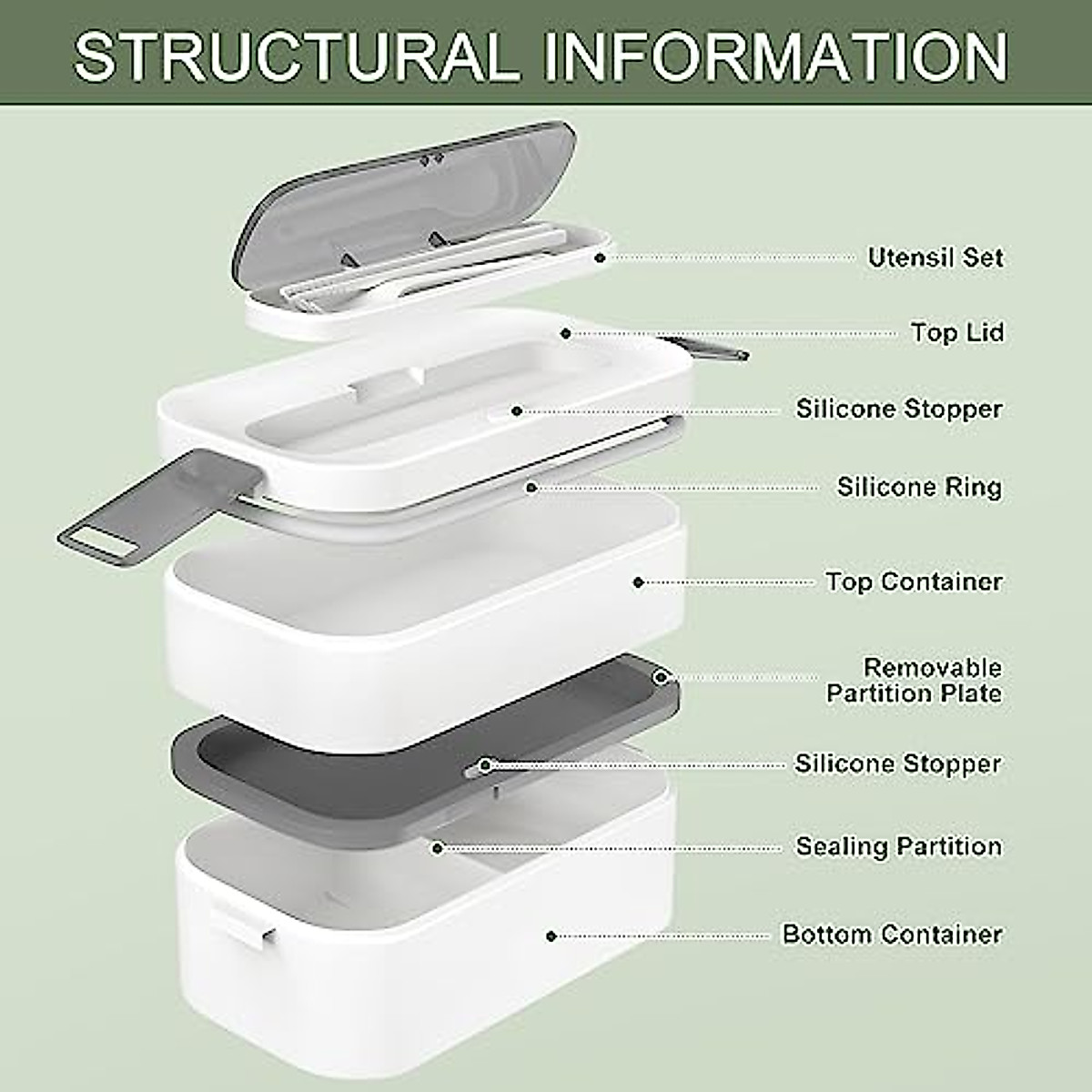 STRUCTURAL INFORMATION

Utensil Set

Top Lid

Silicone Stopper

Silicone Ring

Top Container

Removable Partition Plate

Silicone Stopper

Sealing Partition

Bottom Container