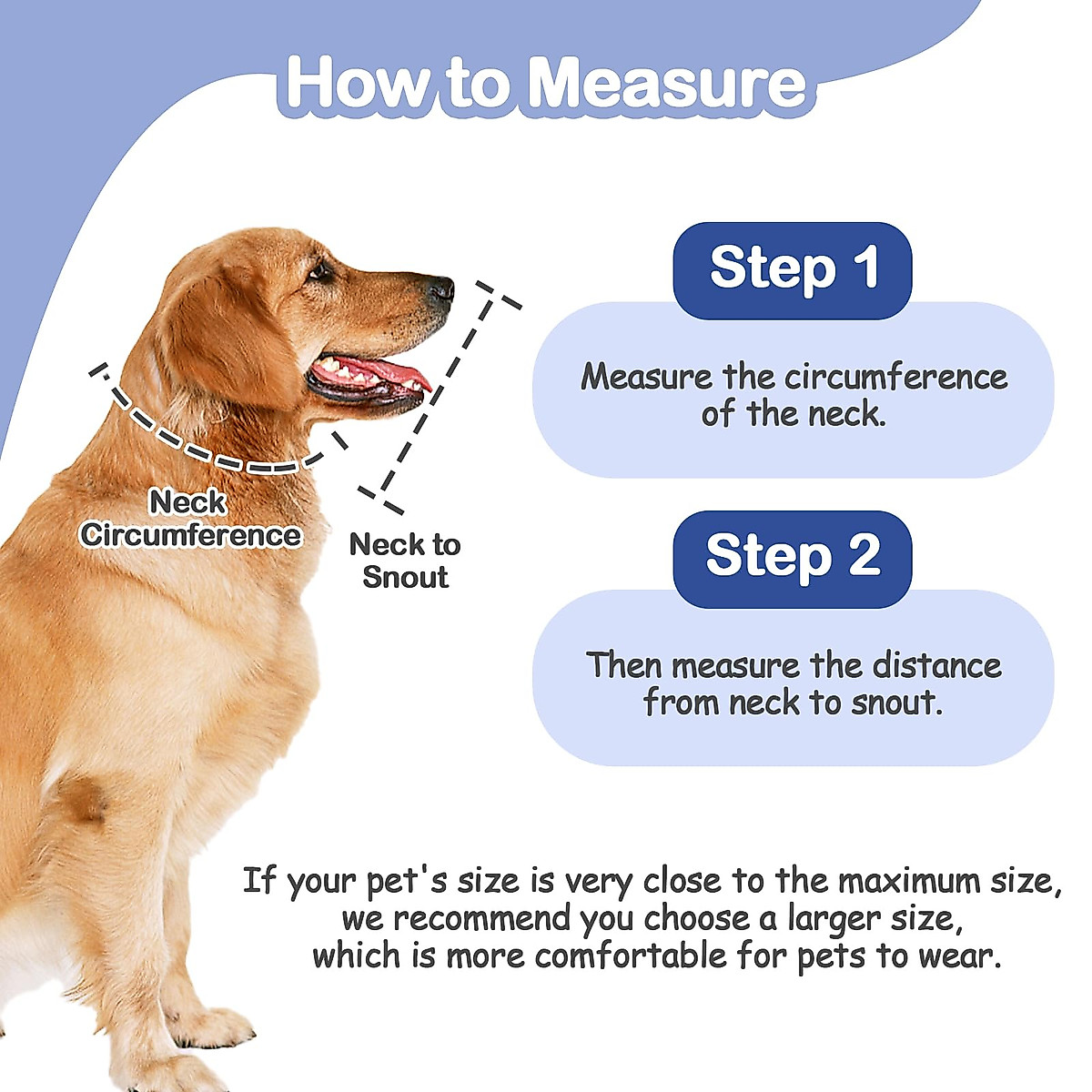 How to Measure

Neck Circumference

Neck to Snout

Step 1

Measure the circumference of the neck.

Step 2

Then measure the distance from neck to snout.

If your pet's size is very close to the maximum size, we recommend you choose a larger size, which is more comfortable for pets to wear.