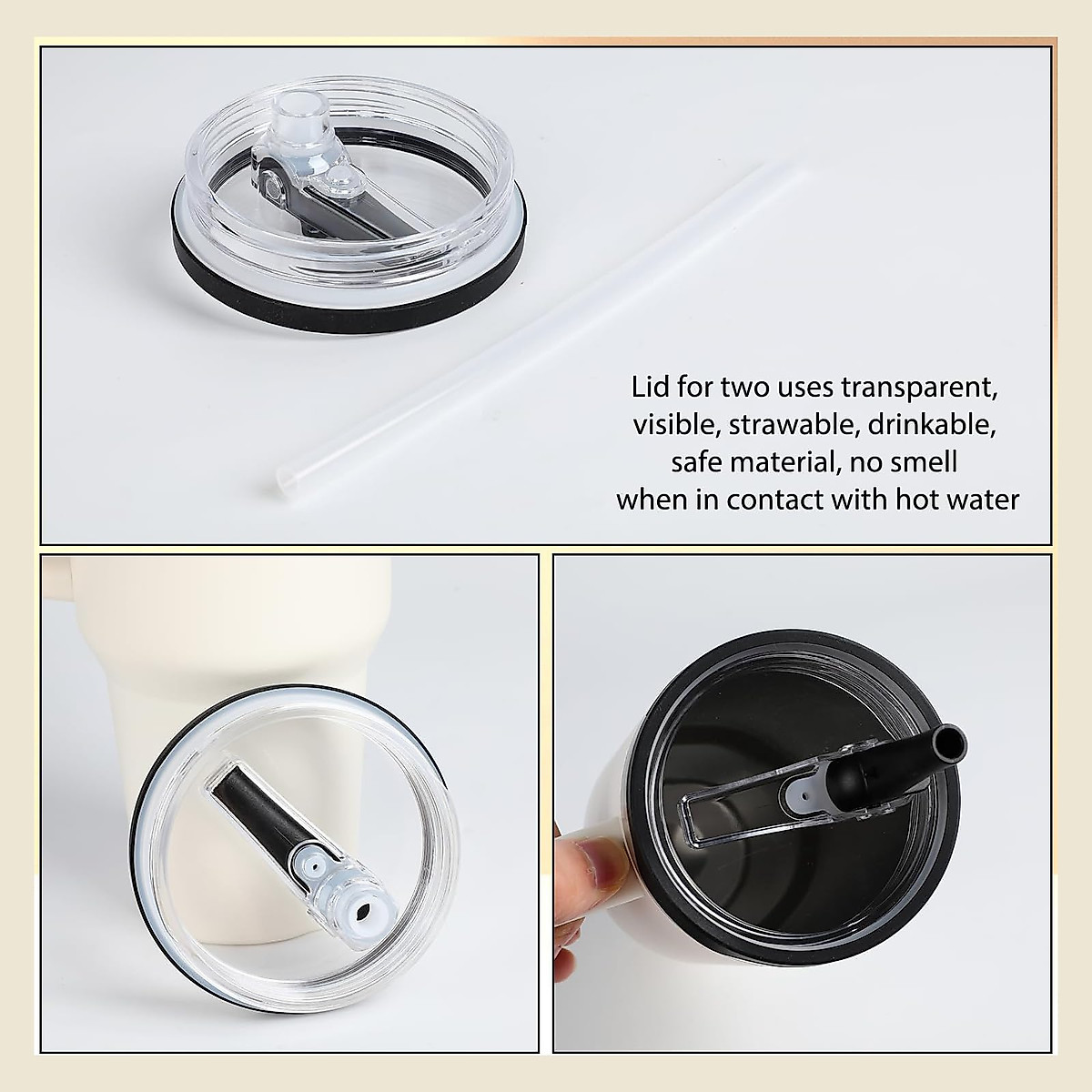 Lid for two uses transparent, visible, strawable, drinkable, safe material, no smell when in contact with hot water