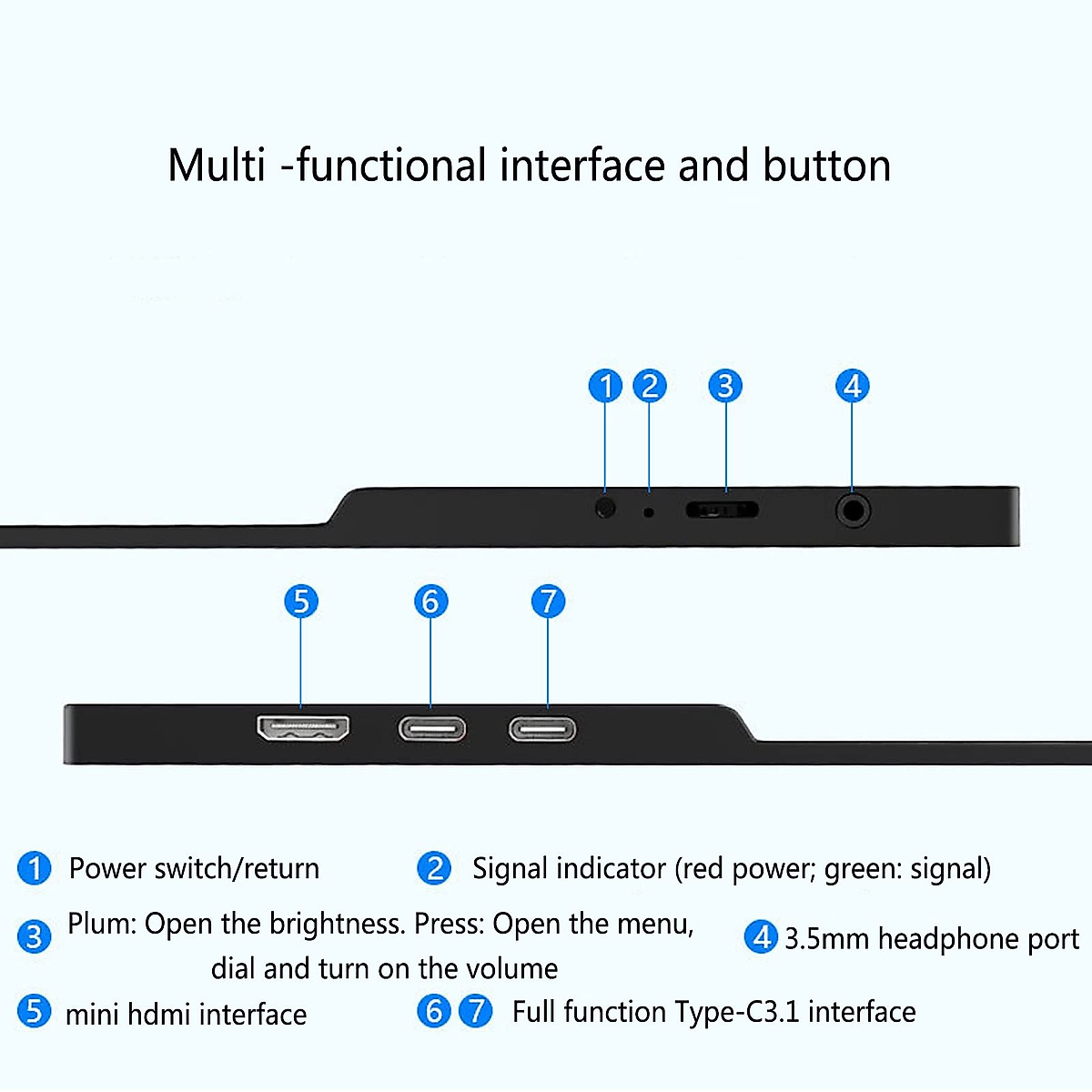 Multi -functional interface and button

1 2 3 4

5 6 7

1 Power switch/return

2 Signal indicator (red power; green: signal)

3 Plum: Open the brightness. Press: Open the menu, dial and turn on the volume

4 3.5mm headphone port

5 mini hdmi interface

6 7 Full function Type-C3.1 interface