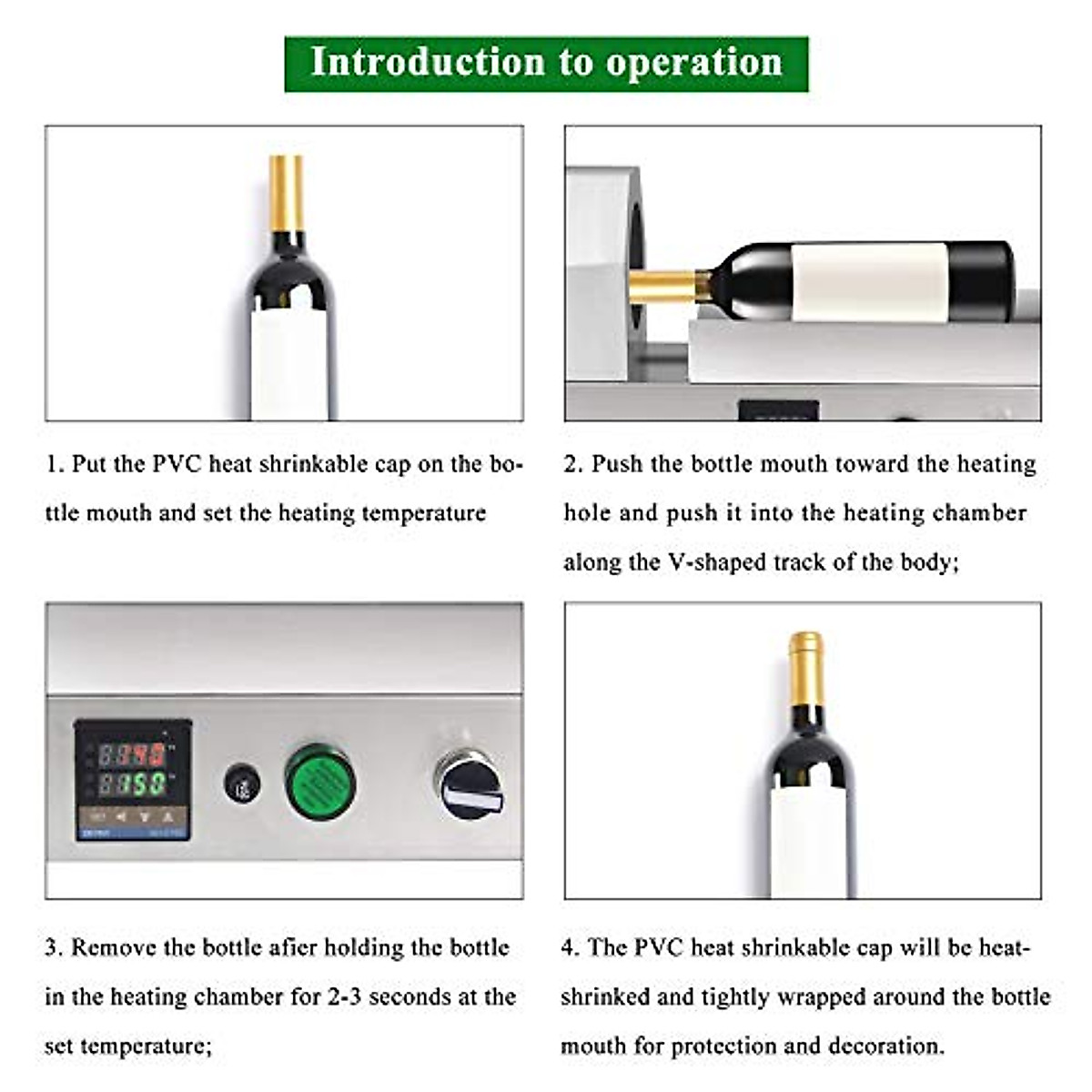 Introduction to operation

1. Put the PVC heat shrinkable cap on the bottle mouth and set the heating temperature

2. Push the bottle mouth toward the heating hole and push it into the heating chamber along the V-shaped track of the body;

3. Remove the bottle afier holding the bottle in the heating chamber for 2-3 seconds at the set temperature;

4. The PVC heat shrinkable cap will be heat-shrinked and tightly wrapped around the bottle mouth for protection and decoration.