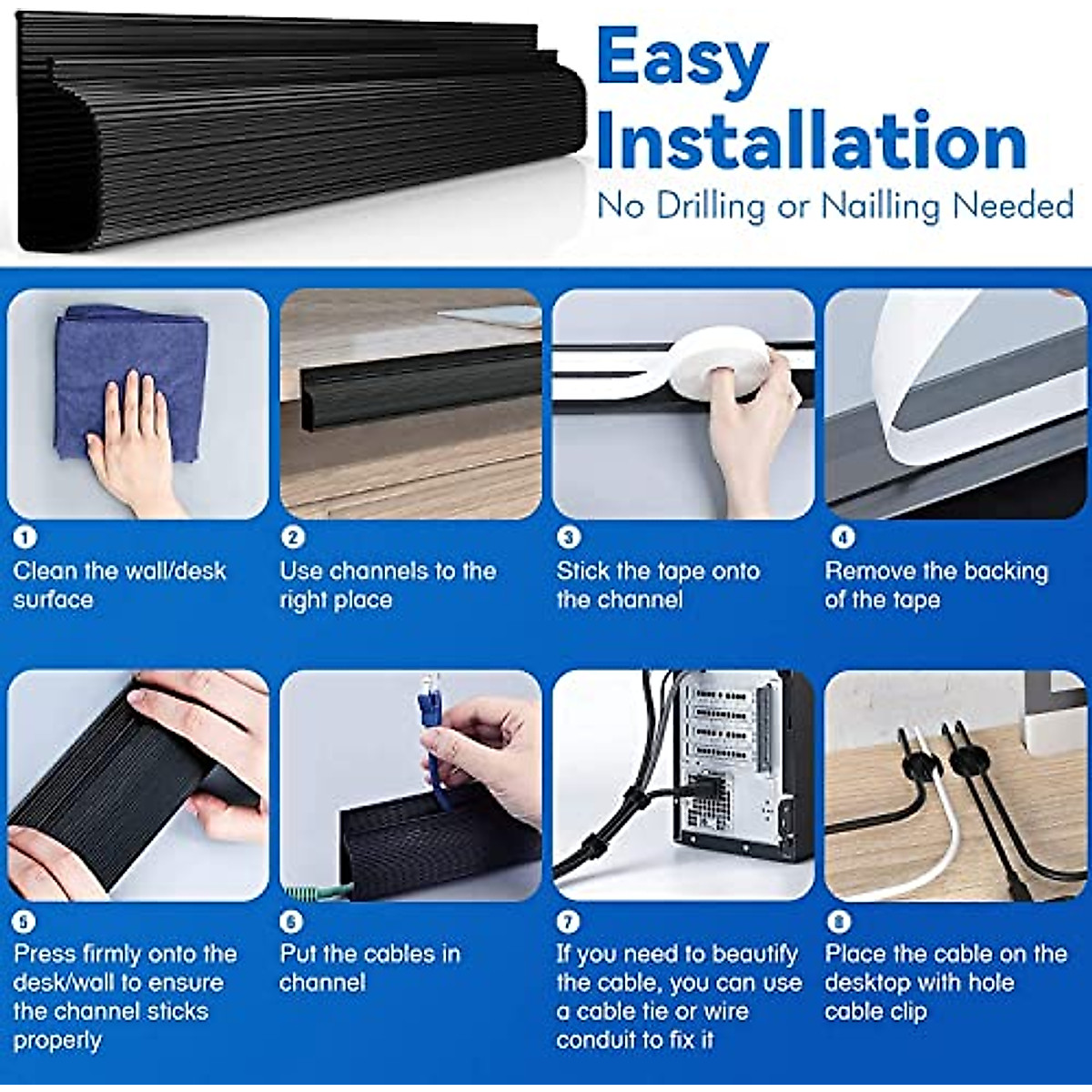 Easy Installation
No Drilling or Nailling Needed

1
Clean the wall/desk surface

2
Use channels to the right place

3
Stick the tape onto the channel

4
Remove the backing of the tape

5
Press firmly onto the desk/wall to ensure the channel sticks properly

6
Put the cables in channel

7
If you need to beautify the cable, you can use a cable tie or wire conduit to fix it

8
Place the cable on the desktop with hole cable clip