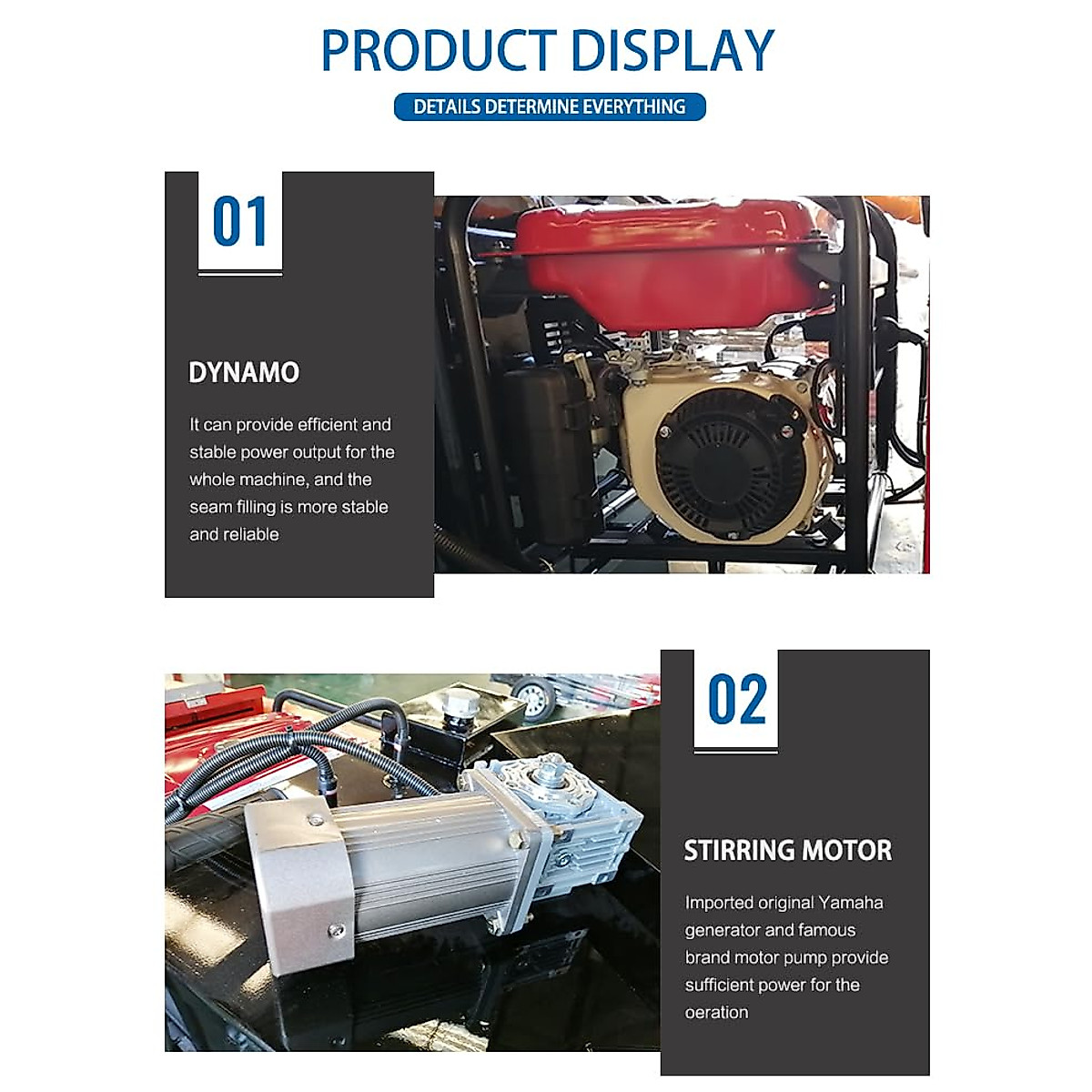 PRODUCT DISPLAY

DETAILS DETERMINE EVERYTHING

01

DYNAMO

It can provide efficient and stable power output for the whole machine, and the seam filling is more stable and reliable

02

STIRRING MOTOR

Imported original Yamaha generator and famous brand motor pump provide sufficient power for the oeration