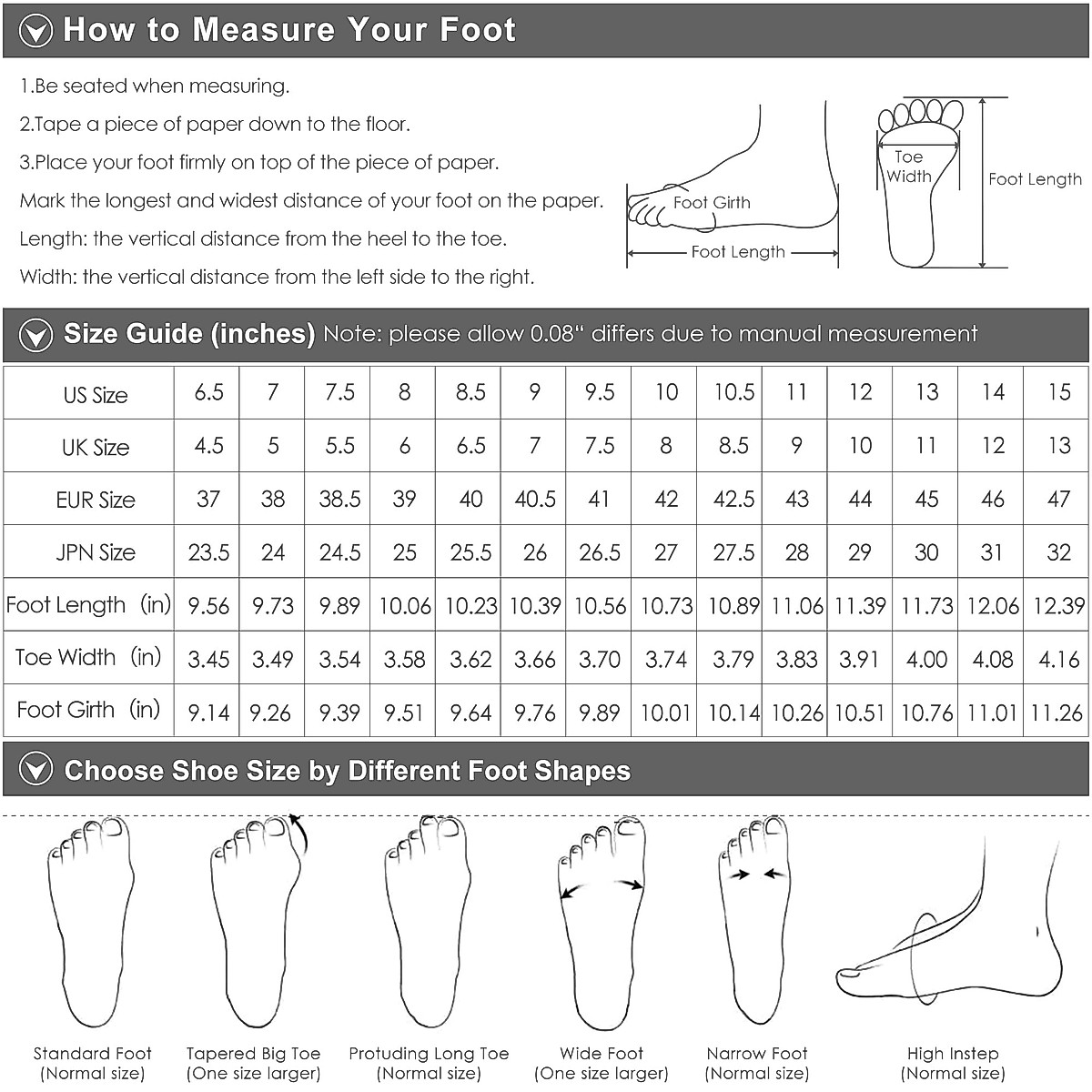 How to Measure Your Foot

1.Be seated when measuring.

2.Tape a piece of paper down to the floor.

3.Place your foot firmly on top of the piece of paper.

Mark the longest and widest distance of your foot on the paper.

Length: the vertical distance from the heel to the toe.

Width: the vertical distance from the left side to the right.

Foot Girth

Foot Length

Toe Width

Foot Length

Size Guide (inches) Note: please allow 0.08" differs due to manual measurement

| US Size | 6.5 | 7 | 7.5 | 8 | 8.5 | 9 | 9.5 | 10 | 10.5 | 11 | 12 | 13 | 14 | 15 |
|---|---|---|---|---|---|---|---|---|---|---|---|---|---|---|
| UK Size | 4.5 | 5 | 5.5 | 6 | 6.5 | 7 | 7.5 | 8 | 8.5 | 9 | 10 | 11 | 12 | 13 |
| EUR Size | 37 | 38 | 38.5 | 39 | 40 | 40.5 | 41 | 42 | 42.5 | 43 | 44 | 45 | 46 | 47 |
| JPN Size | 23.5 | 24 | 24.5 | 25 | 25.5 | 26 | 26.5 | 27 | 27.5 | 28 | 29 | 30 | 31 | 32 |
| Foot Length (in) | 9.56 | 9.73 | 9.89 | 10.06 | 10.23 | 10.39 | 10.56 | 10.73 | 10.89 | 11.06 | 11.39 | 11.73 | 12.06 | 12.39 |
| Toe Width (in) | 3.45 | 3.49 | 3.54 | 3.58 | 3.62 | 3.66 | 3.70 | 3.74 | 3.79 | 3.83 | 3.91 | 4.00 | 4.08 | 4.16 |
| Foot Girth (in) | 9.14 | 9.26 | 9.39 | 9.51 | 9.64 | 9.76 | 9.89 | 10.01 | 10.14 | 10.26 | 10.51 | 10.76 | 11.01 | 11.26 |

Choose Shoe Size by Different Foot Shapes

Standard Foot
(Normal size)

Tapered Big Toe
(One size larger)

Protuding Long Toe
(Normal size)

Wide Foot
(One size larger)

Narrow Foot
(Normal size)

High Instep
(Normal size)