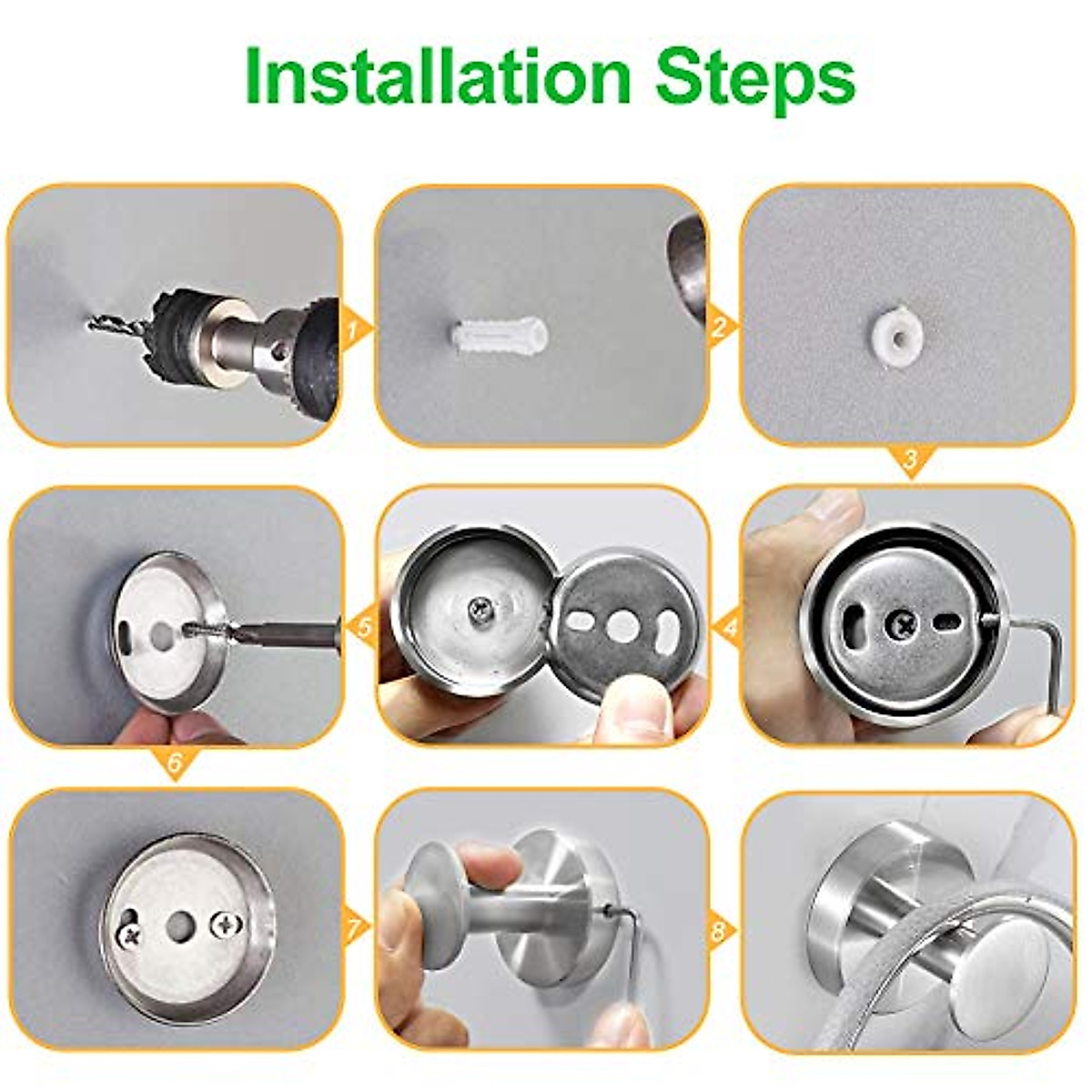 Installation Steps

1

2

3

4

5

6

7

8