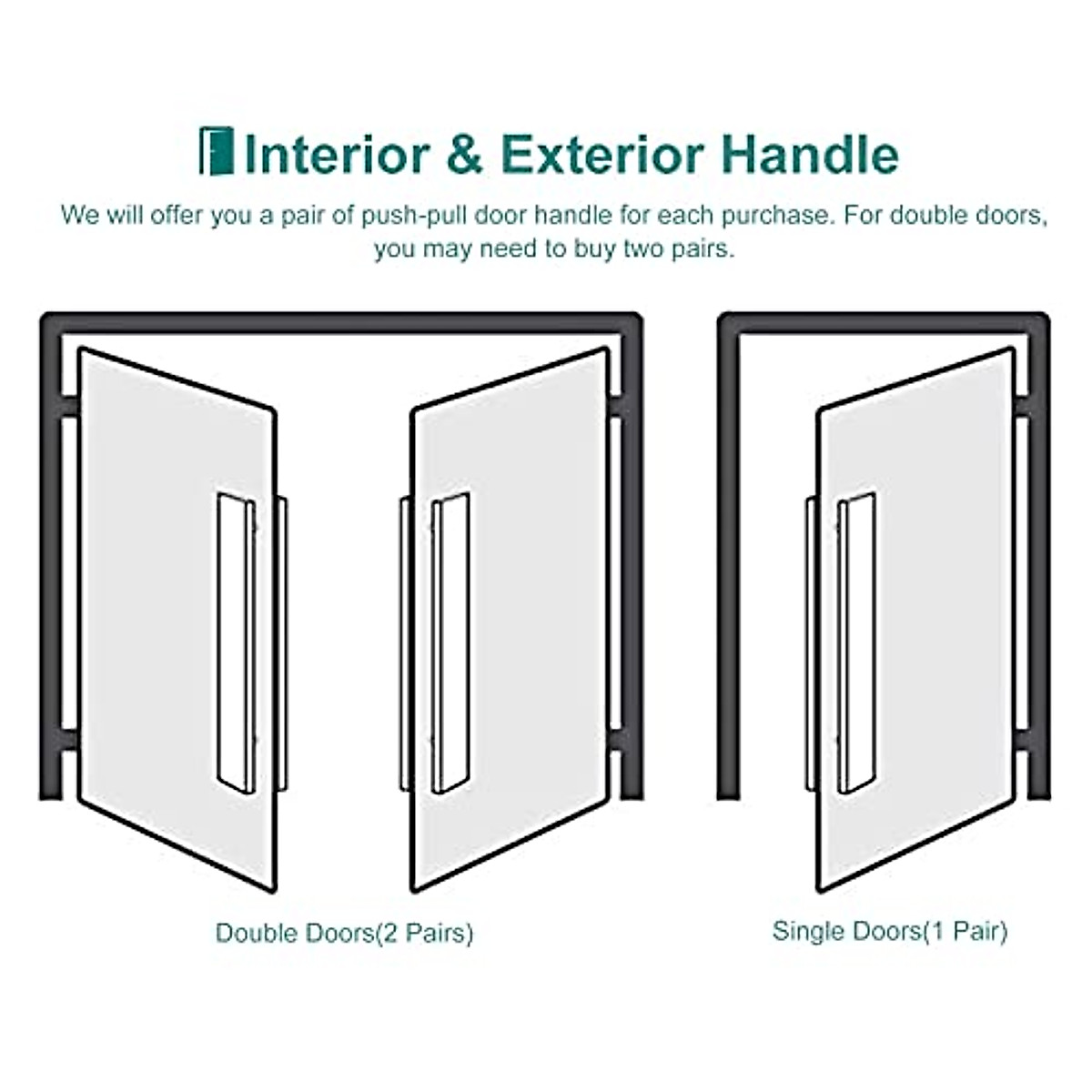 Interior & Exterior Handle

We will offer you a pair of push-pull door handle for each purchase. For double doors, you may need to buy two pairs.

Double Doors(2 Pairs)

Single Doors(1 Pair)