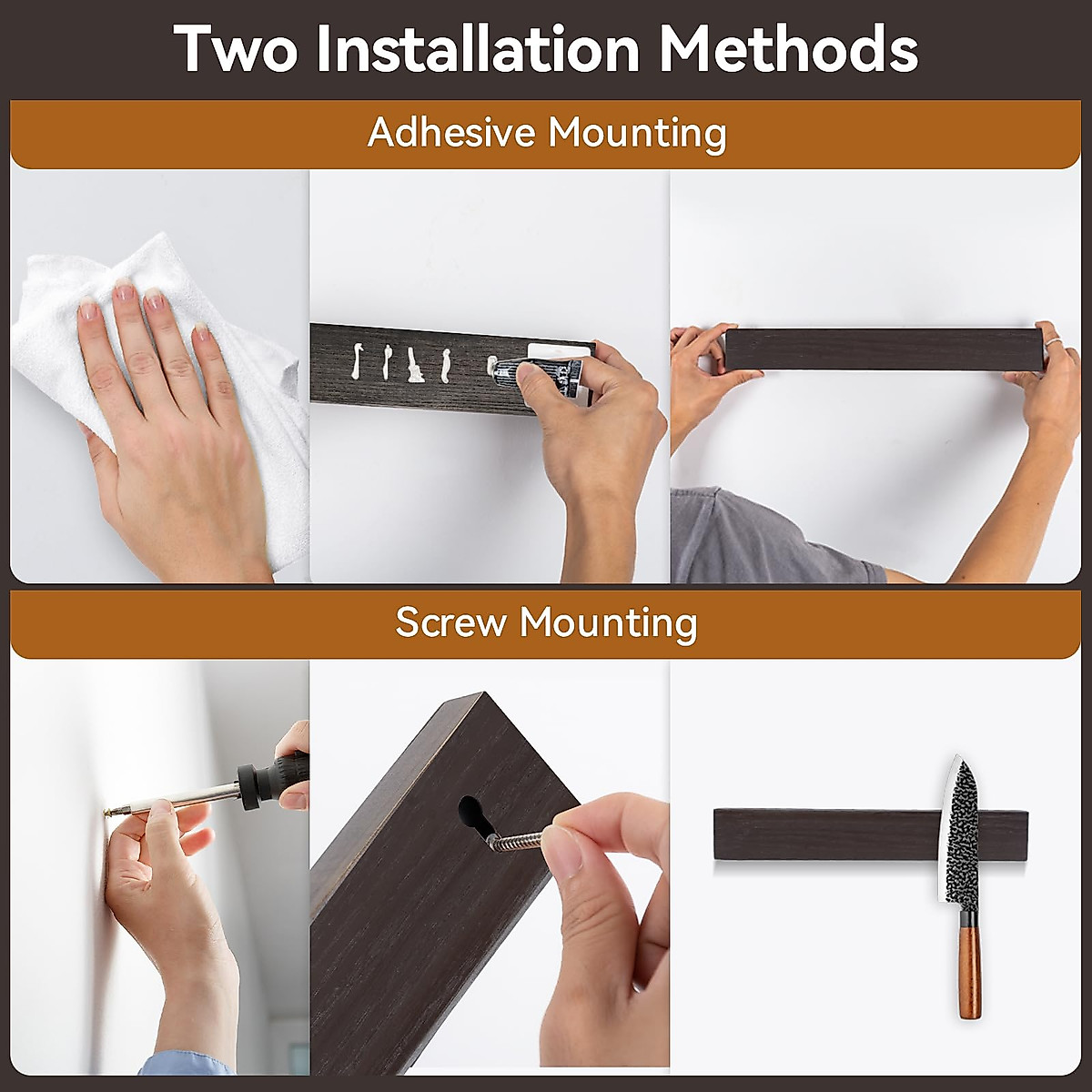 Two Installation Methods

Adhesive Mounting

Screw Mounting