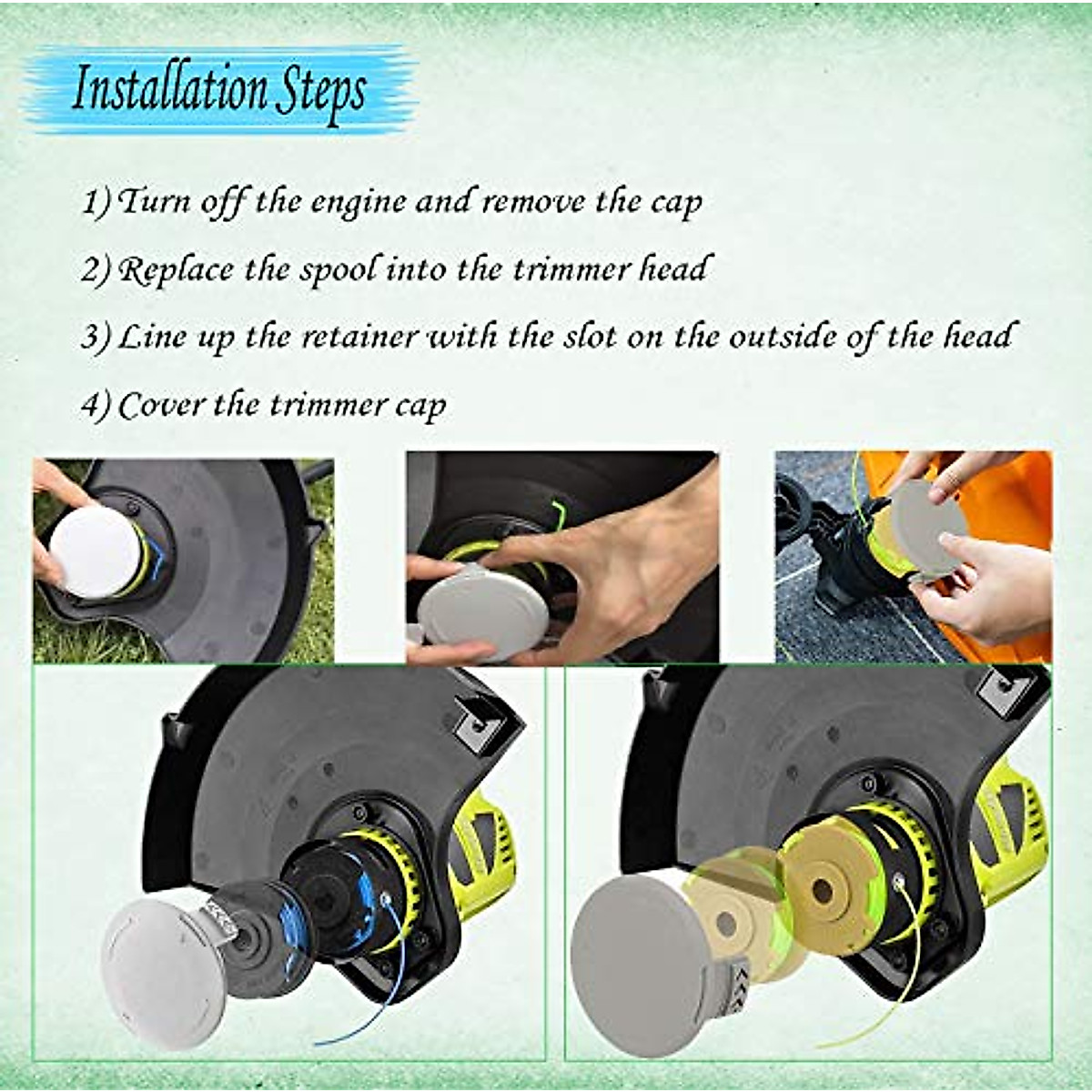 Installation Steps

1) Turn off the engine and remove the cap

2) Replace the spool into the trimmer head

3) Line up the retainer with the slot on the outside of the head

4) Cover the trimmer cap