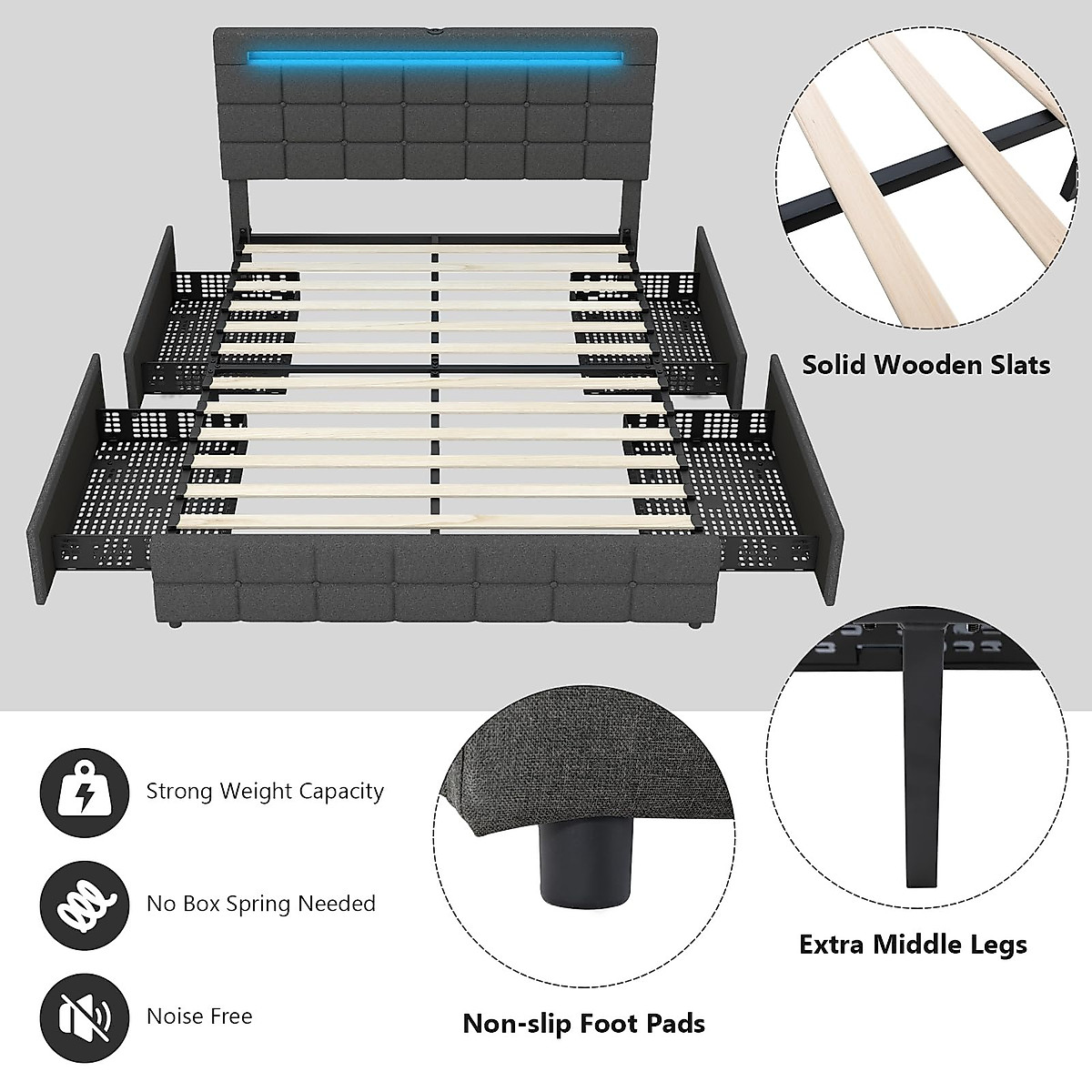 Solid Wooden Slats

Strong Weight Capacity

No Box Spring Needed

Noise Free

Non-slip Foot Pads

Extra Middle Legs