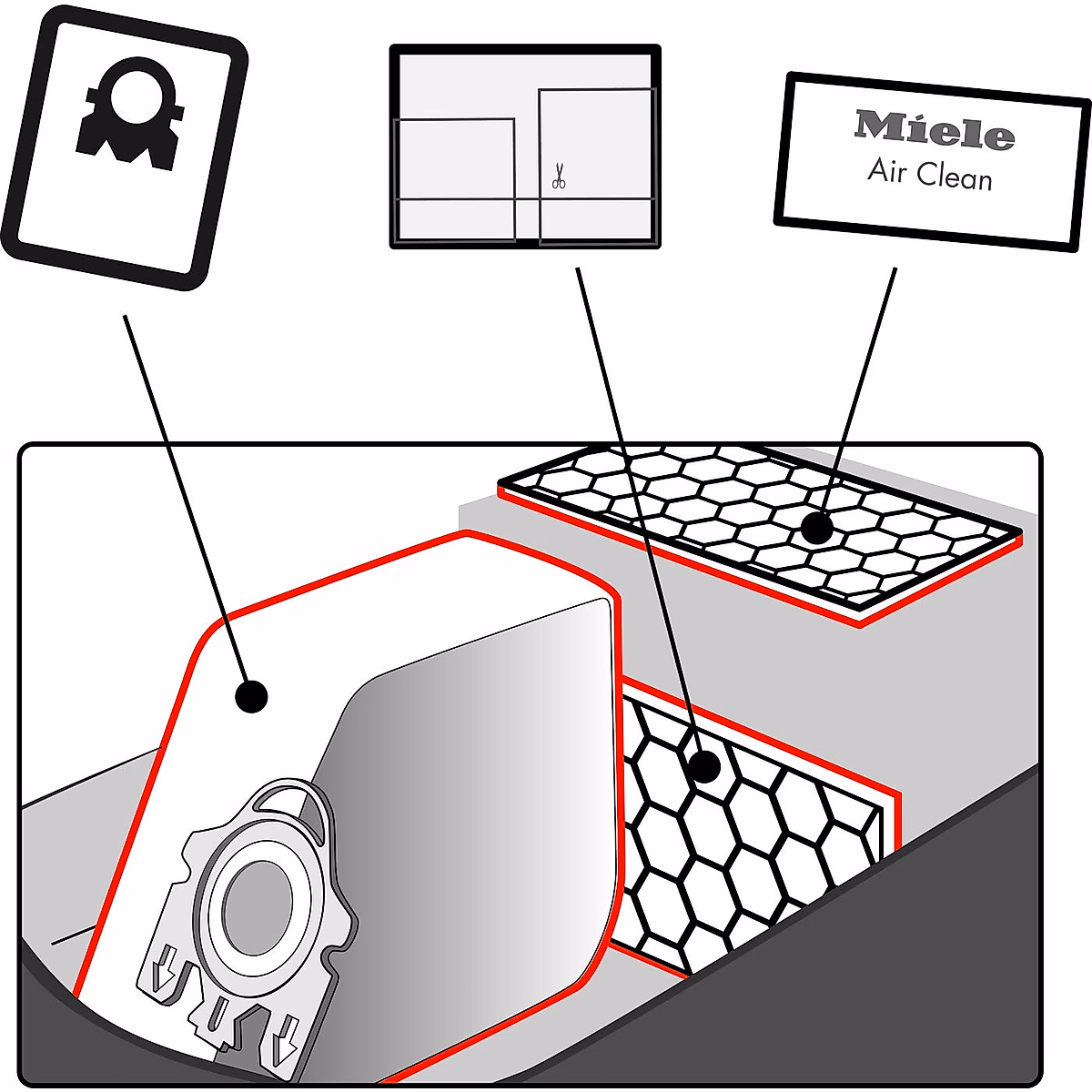 Miele
Air Clean