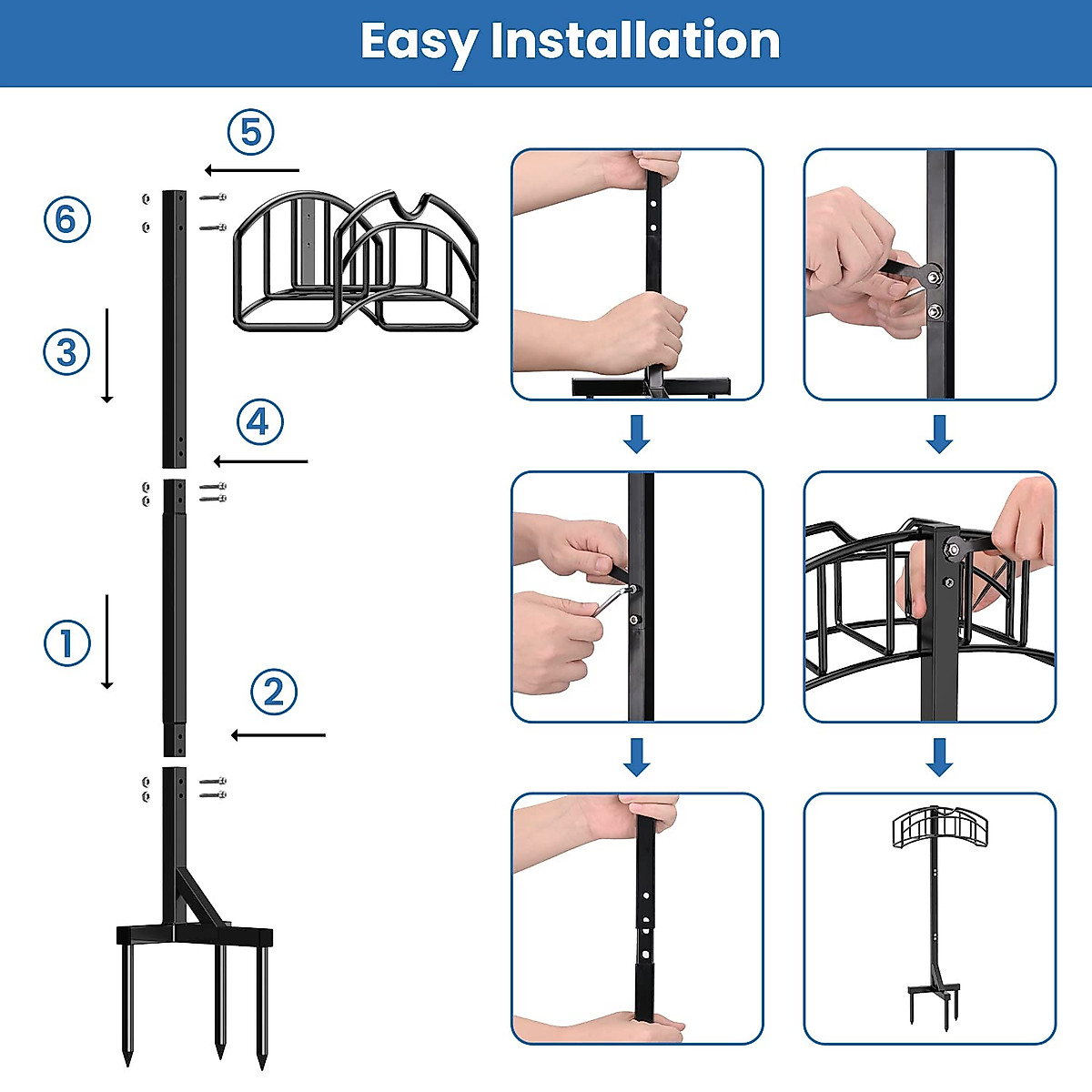 Easy Installation

5

6

3

4

1

2