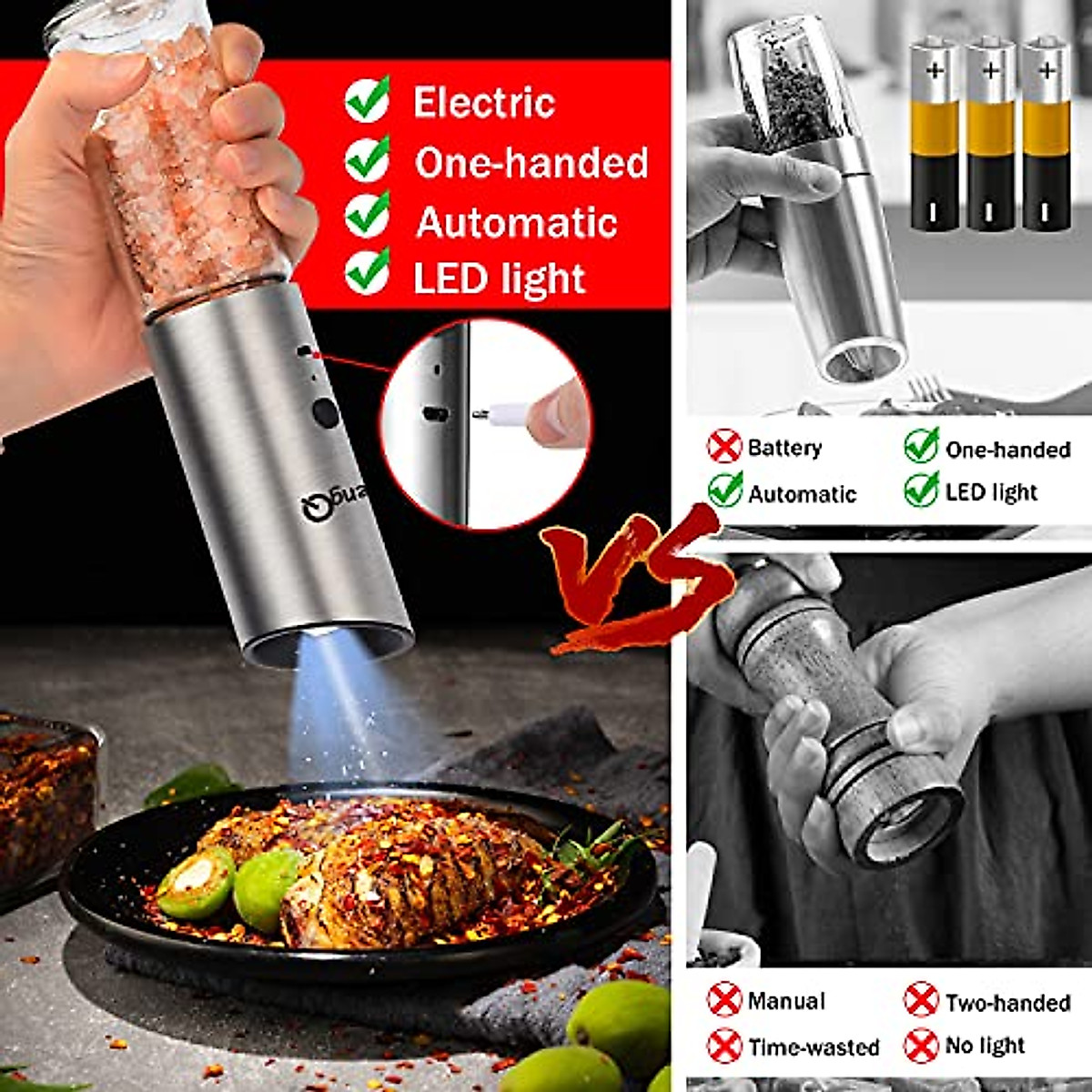 Electric
One-handed
Automatic
LED light

VS

Battery
One-handed
Automatic
LED light

Manual
Two-handed
Time-wasted
No light