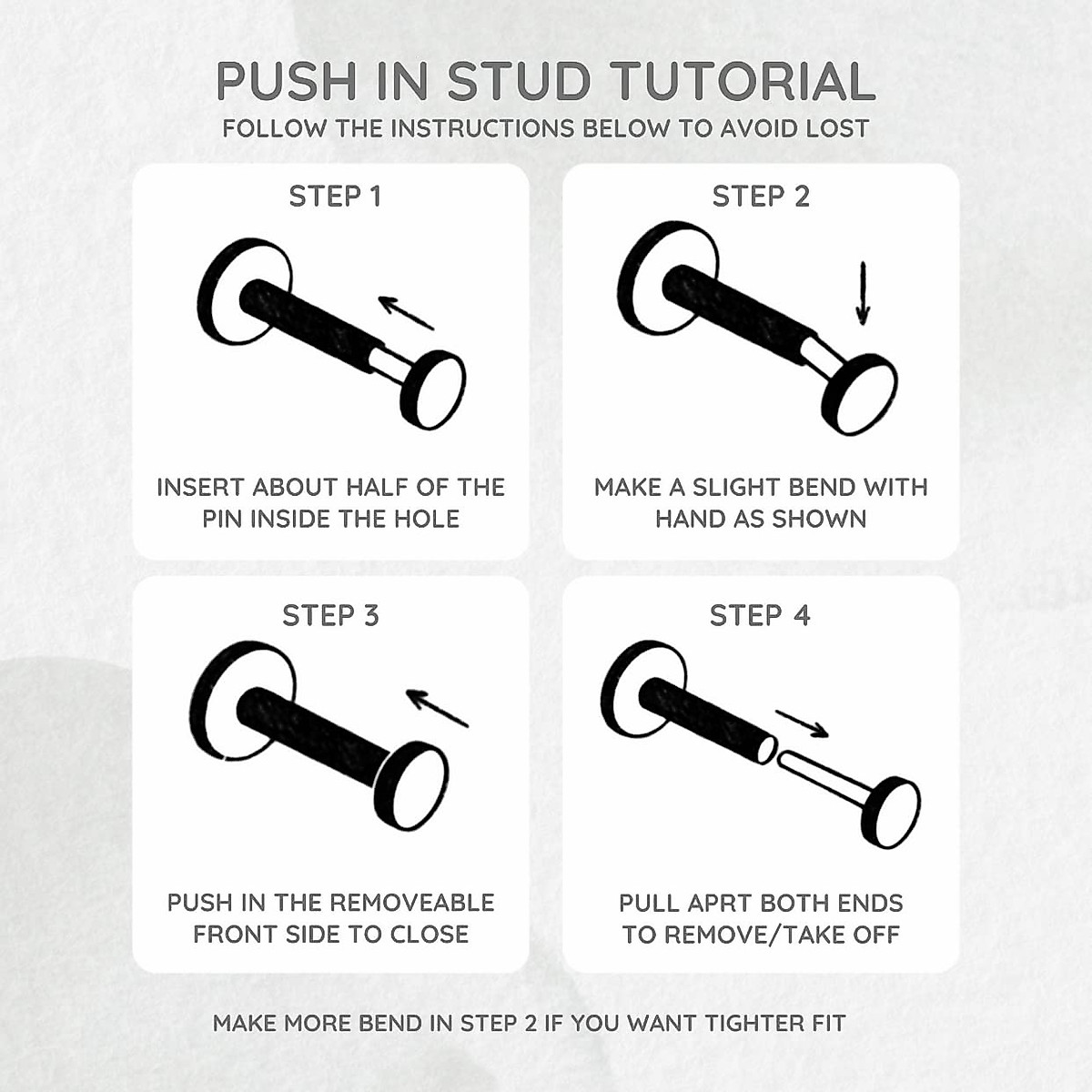 PUSH IN STUD TUTORIAL
FOLLOW THE INSTRUCTIONS BELOW TO AVOID LOST

STEP 1

INSERT ABOUT HALF OF THE PIN INSIDE THE HOLE

STEP 2

MAKE A SLIGHT BEND WITH HAND AS SHOWN

STEP 3

PUSH IN THE REMOVEABLE FRONT SIDE TO CLOSE

STEP 4

PULL APRT BOTH ENDS TO REMOVE/TAKE OFF

MAKE MORE BEND IN STEP 2 IF YOU WANT TIGHTER FIT