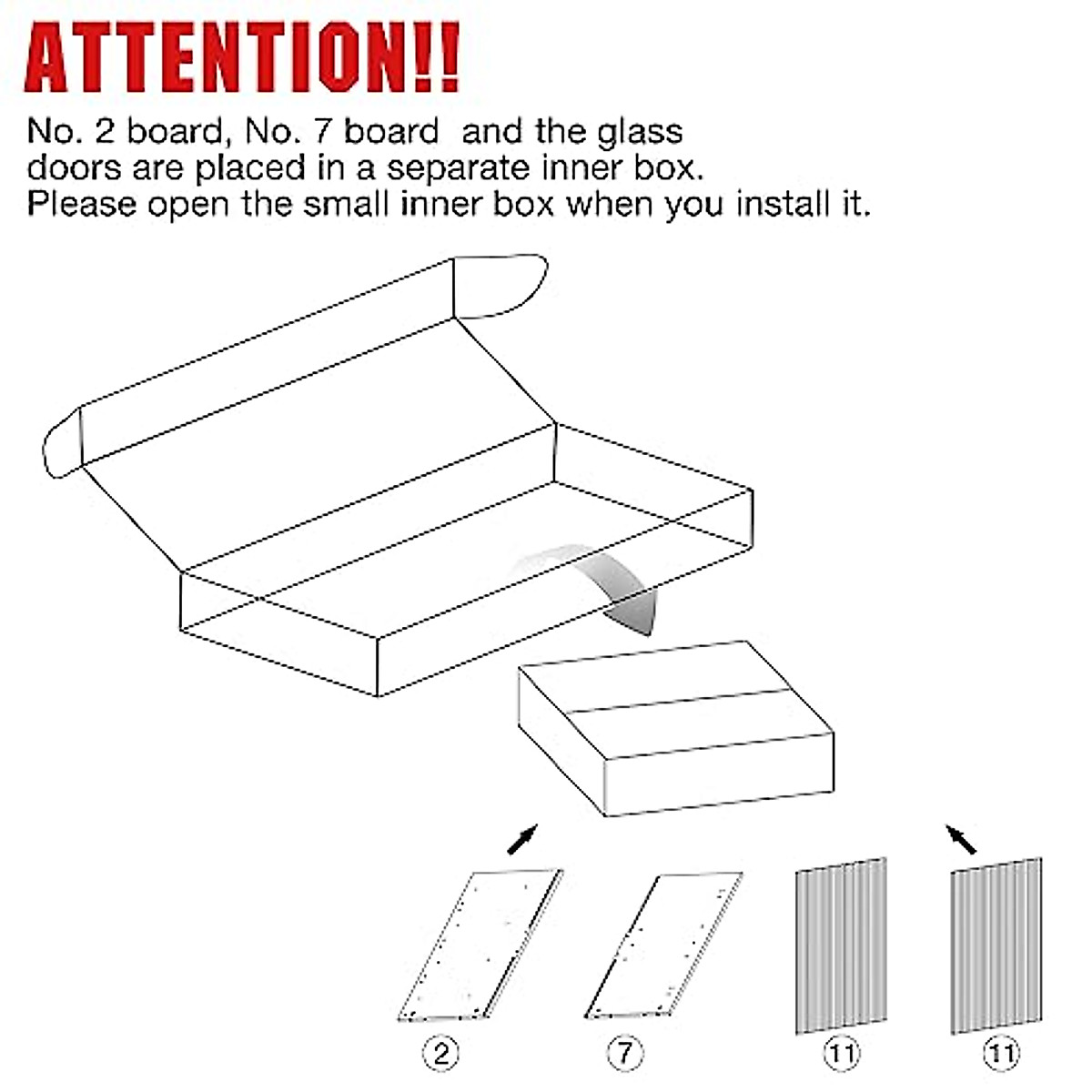 ATTENTION!!

No. 2 board, No. 7 board and the glass doors are placed in a separate inner box. Please open the small inner box when you install it.

②
⑦
⑪
⑪