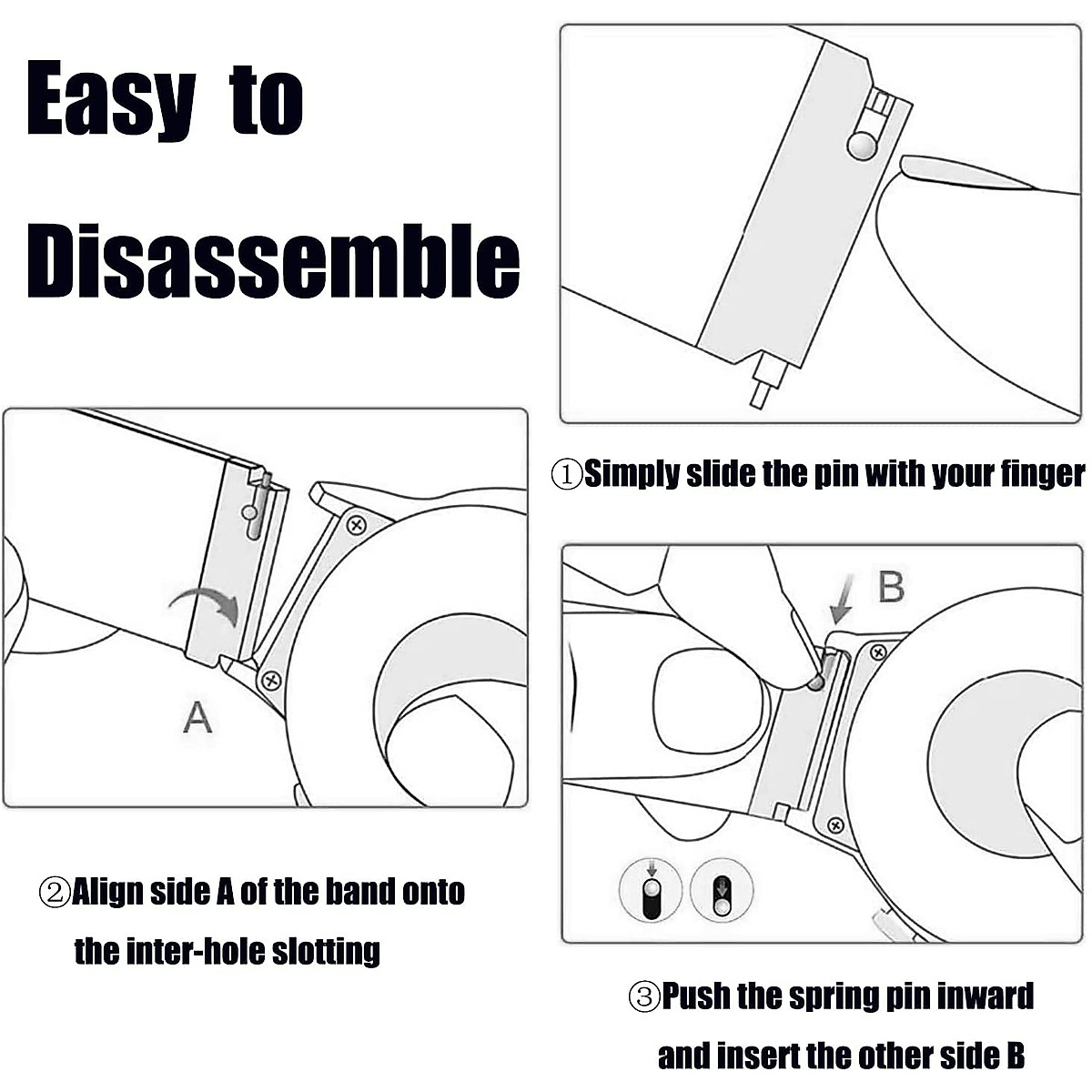 Easy to Disassemble

①Simply slide the pin with your finger

A

②Align side A of the band onto the inter-hole slotting

B

③Push the spring pin inward and insert the other side B