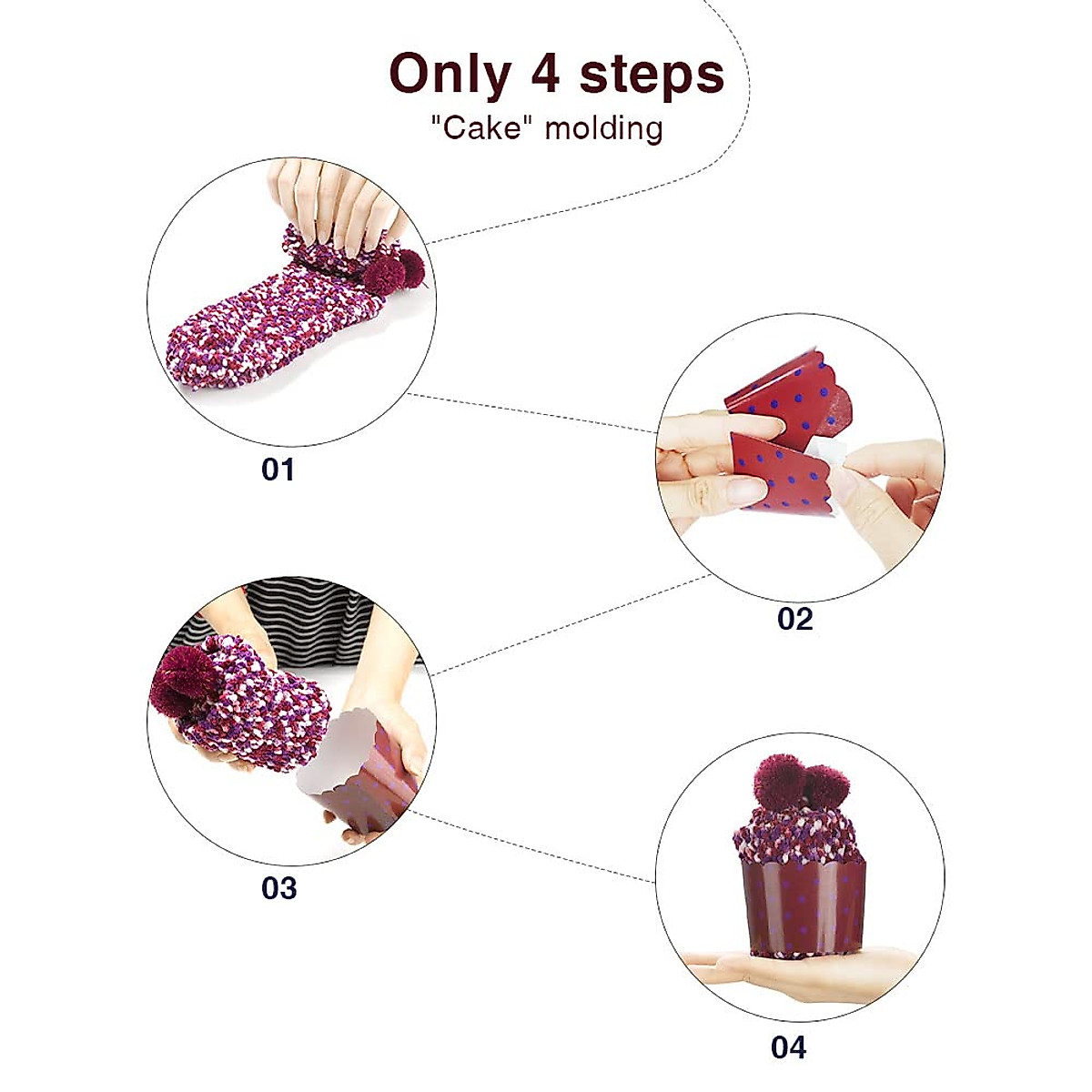 Only 4 steps
"Cake" molding

01

02

03

04