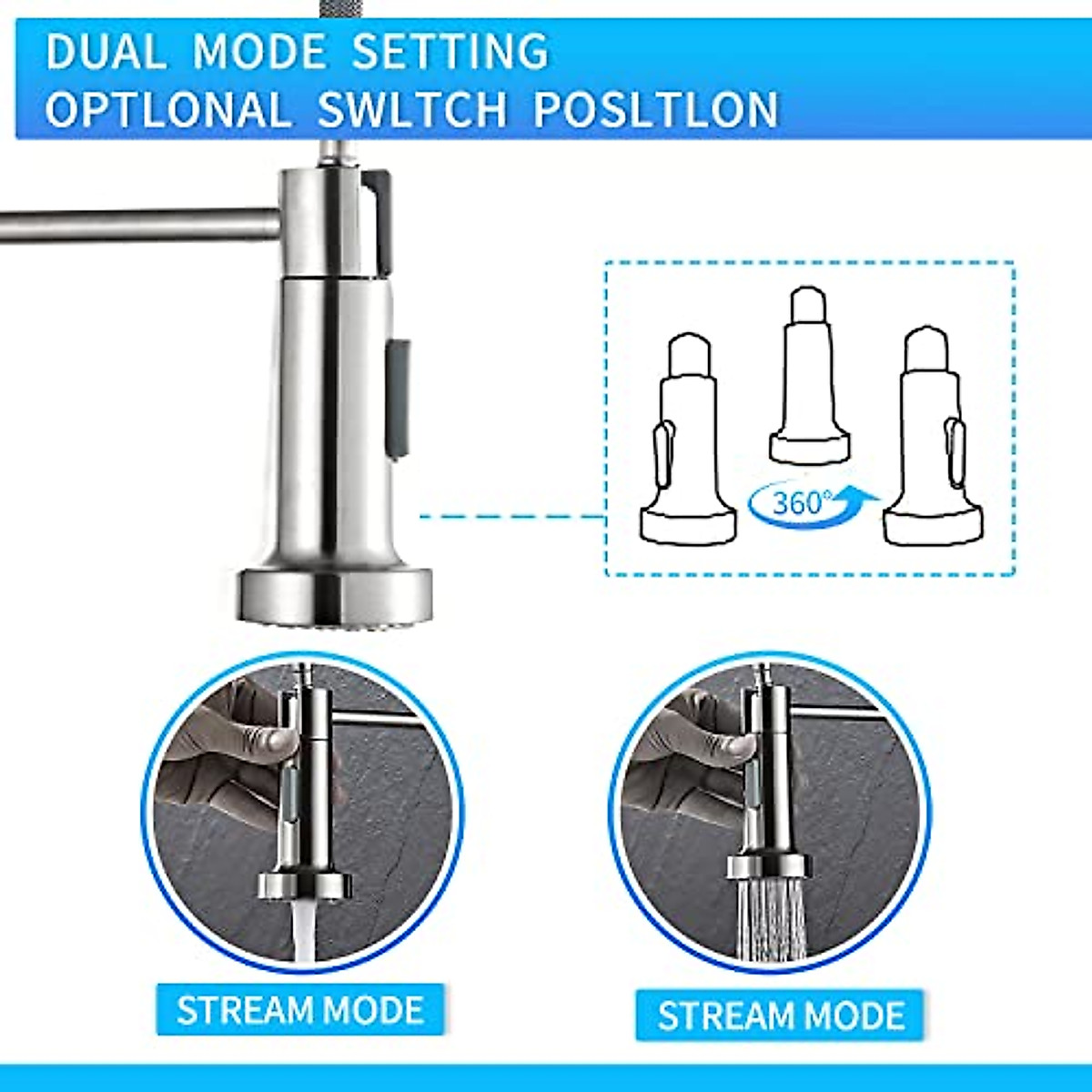 DUAL MODE SETTING
OPTLONAL SWLTCH POSLTLON

360°

STREAM MODE

STREAM MODE