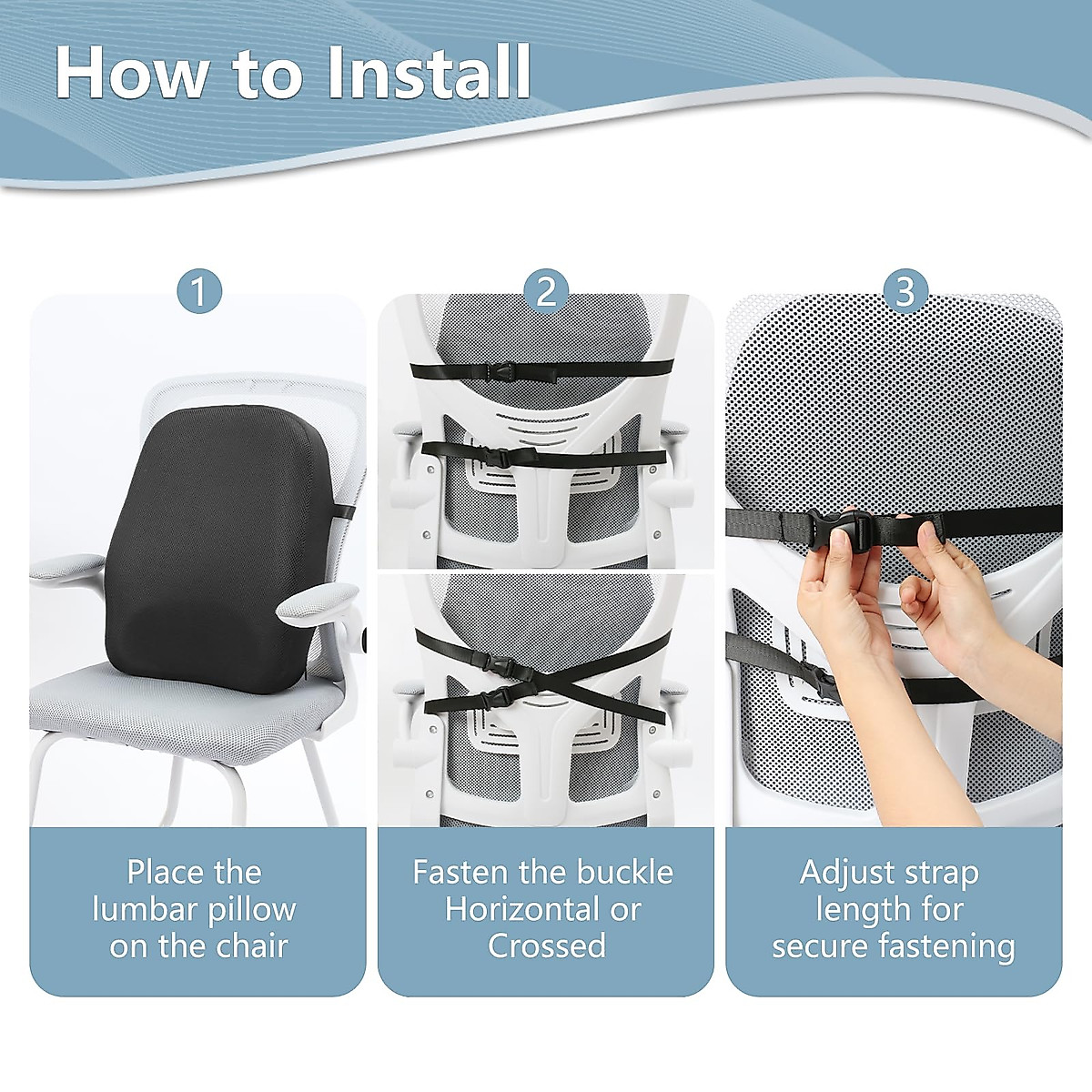 How to Install

1

Place the lumbar pillow on the chair

2

Fasten the buckle Horizontal or Crossed

3

Adjust strap length for secure fastening