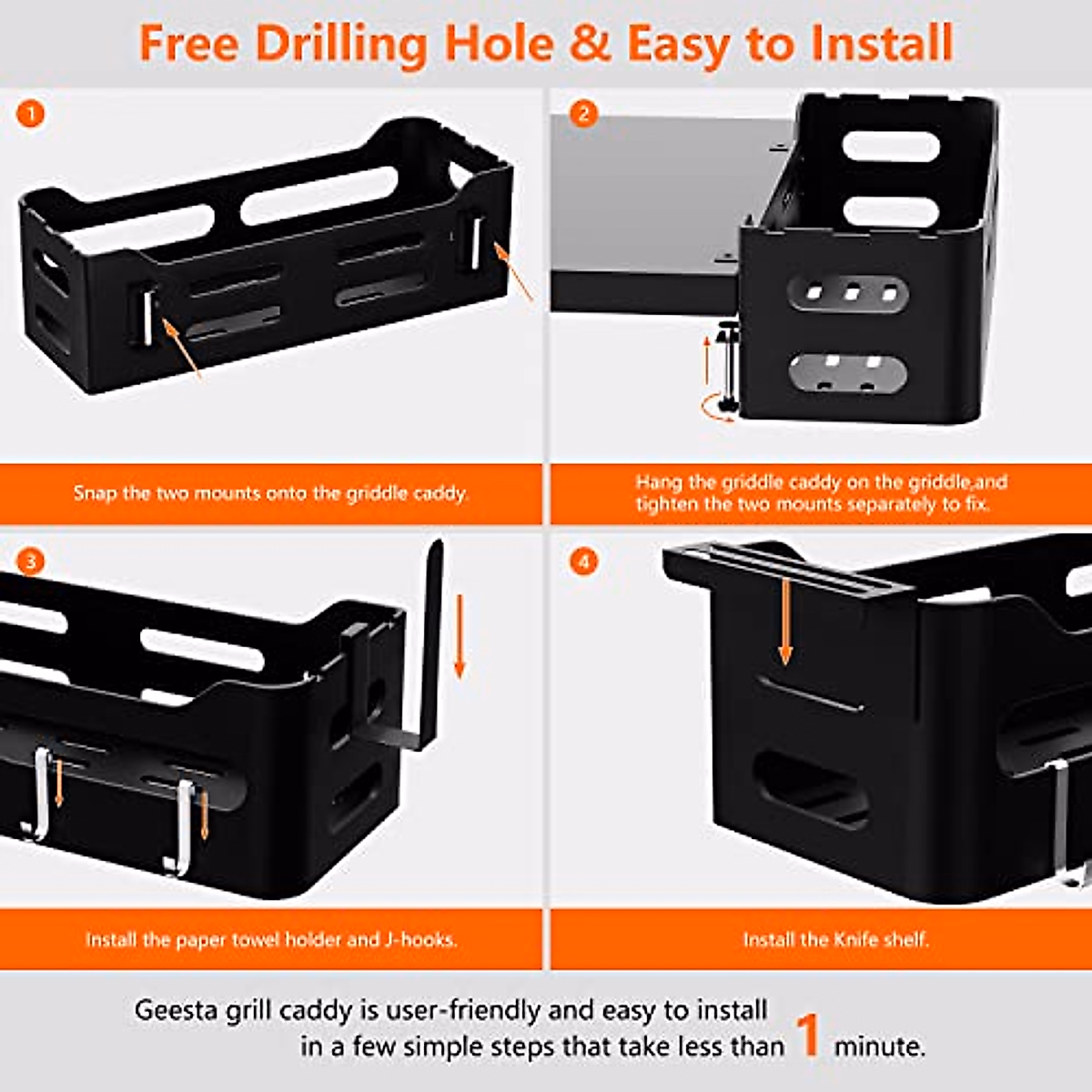 Free Drilling Hole & Easy to Install

1

Snap the two mounts onto the griddle caddy.

2

Hang the griddle caddy on the griddle,and tighten the two mounts separately to fix.

3

Install the paper towel holder and J-hooks.

4

Install the Knife shelf.

Geesta grill caddy is user-friendly and easy to install in a few simple steps that take less than 1 minute.