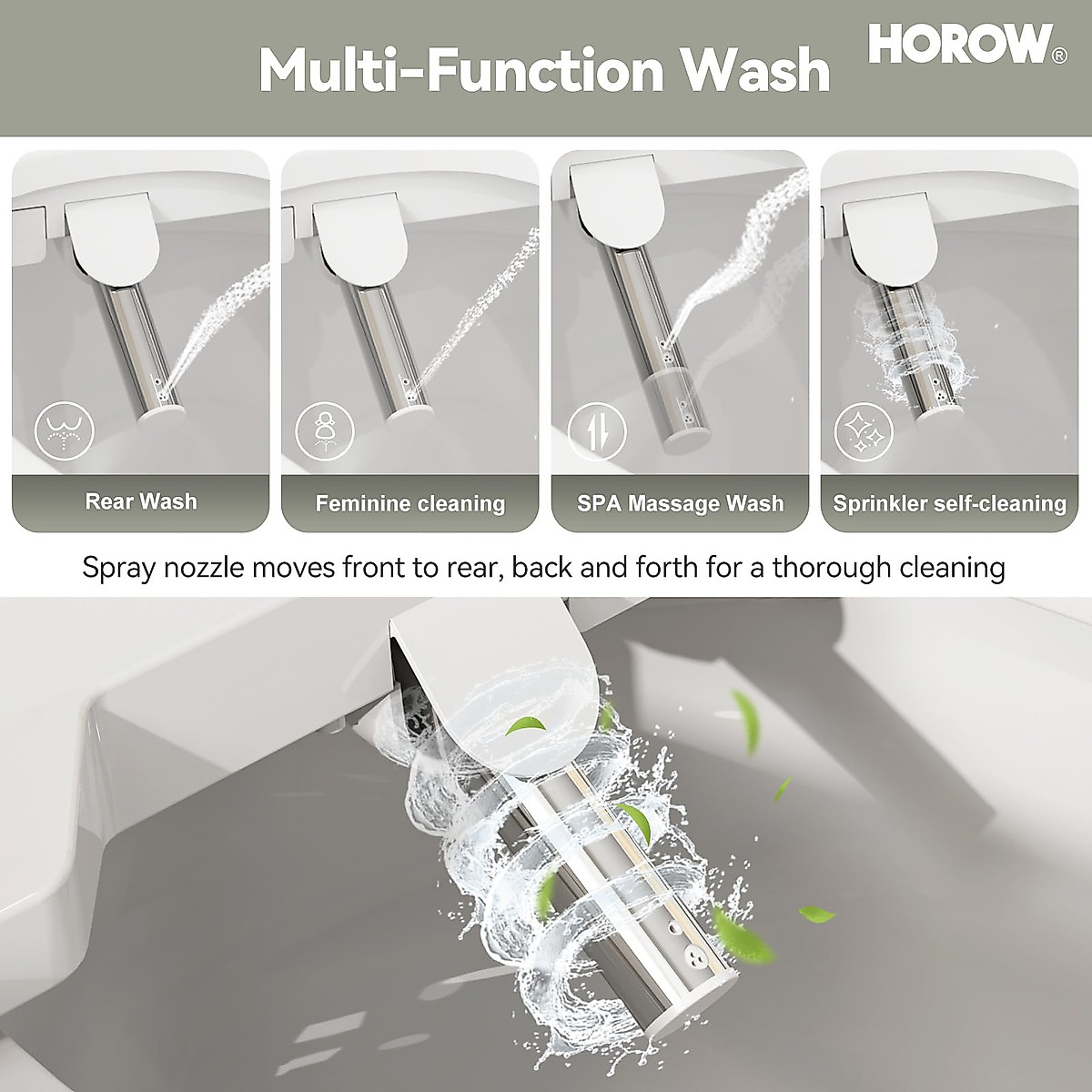 Multi-Function Wash

HOROW®

Rear Wash

Feminine cleaning

SPA Massage Wash

Sprinkler self-cleaning

Spray nozzle moves front to rear, back and forth for a thorough cleaning