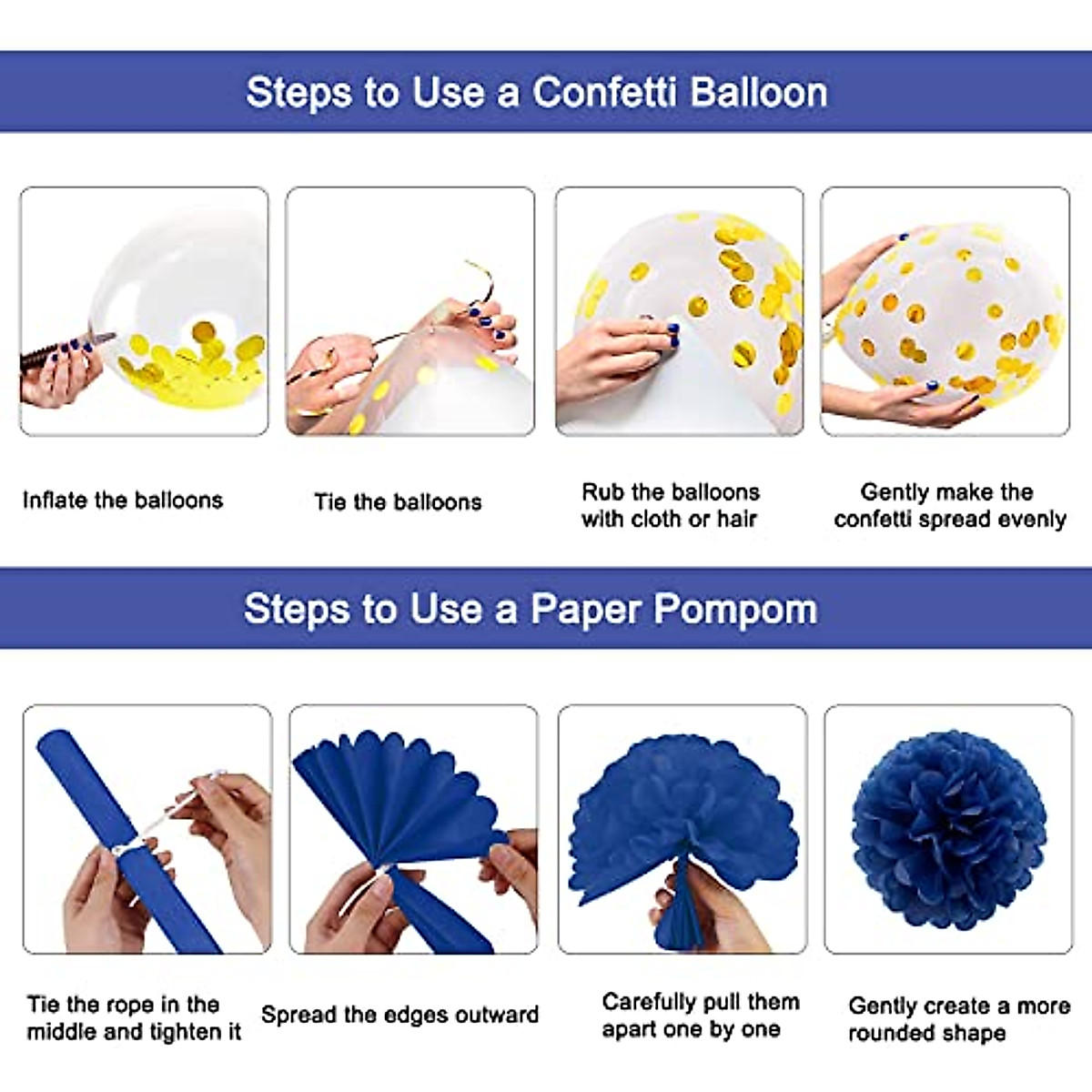 Steps to Use a Confetti Balloon

Inflate the balloons

Tie the balloons

Rub the balloons with cloth or hair

Gently make the confetti spread evenly

Steps to Use a Paper Pompom

Tie the rope in the middle and tighten it

Spread the edges outward

Carefully pull them apart one by one

Gently create a more rounded shape