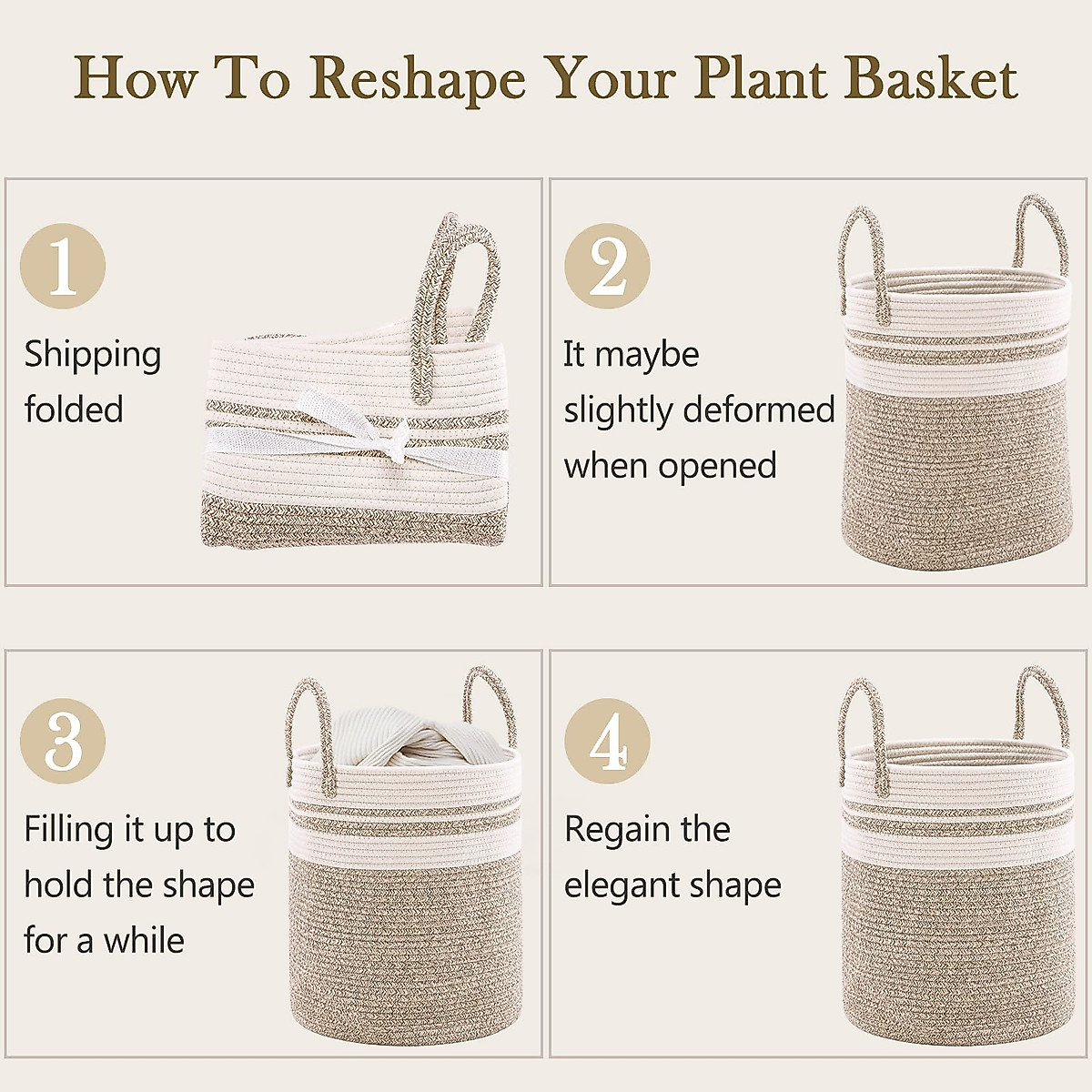 How To Reshape Your Plant Basket

1

Shipping folded

2

It maybe slightly deformed when opened

3

Filling it up to hold the shape for a while

4

Regain the elegant shape