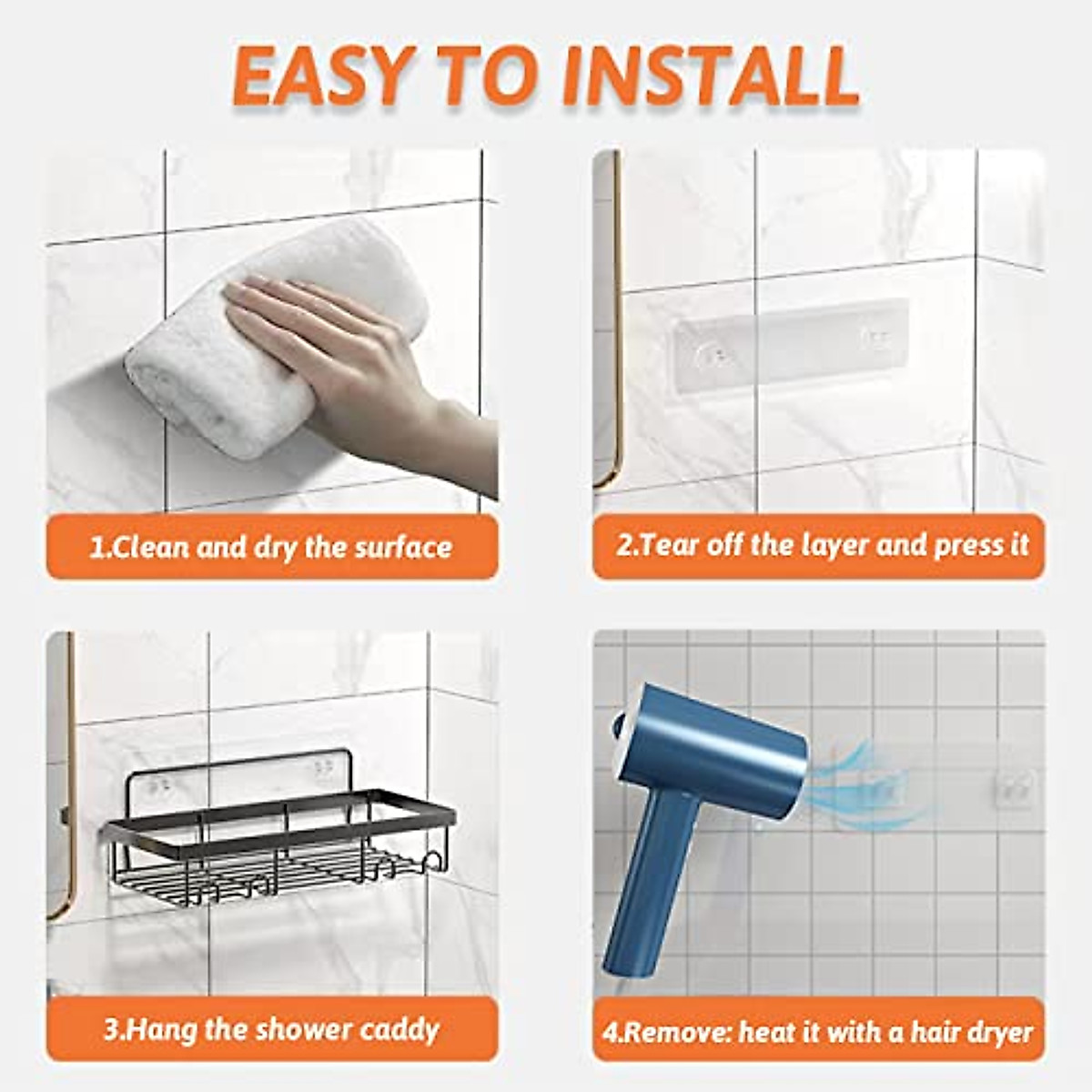 EASY TO INSTALL

1.Clean and dry the surface

2.Tear off the layer and press it

3.Hang the shower caddy

4.Remove: heat it with a hair dryer