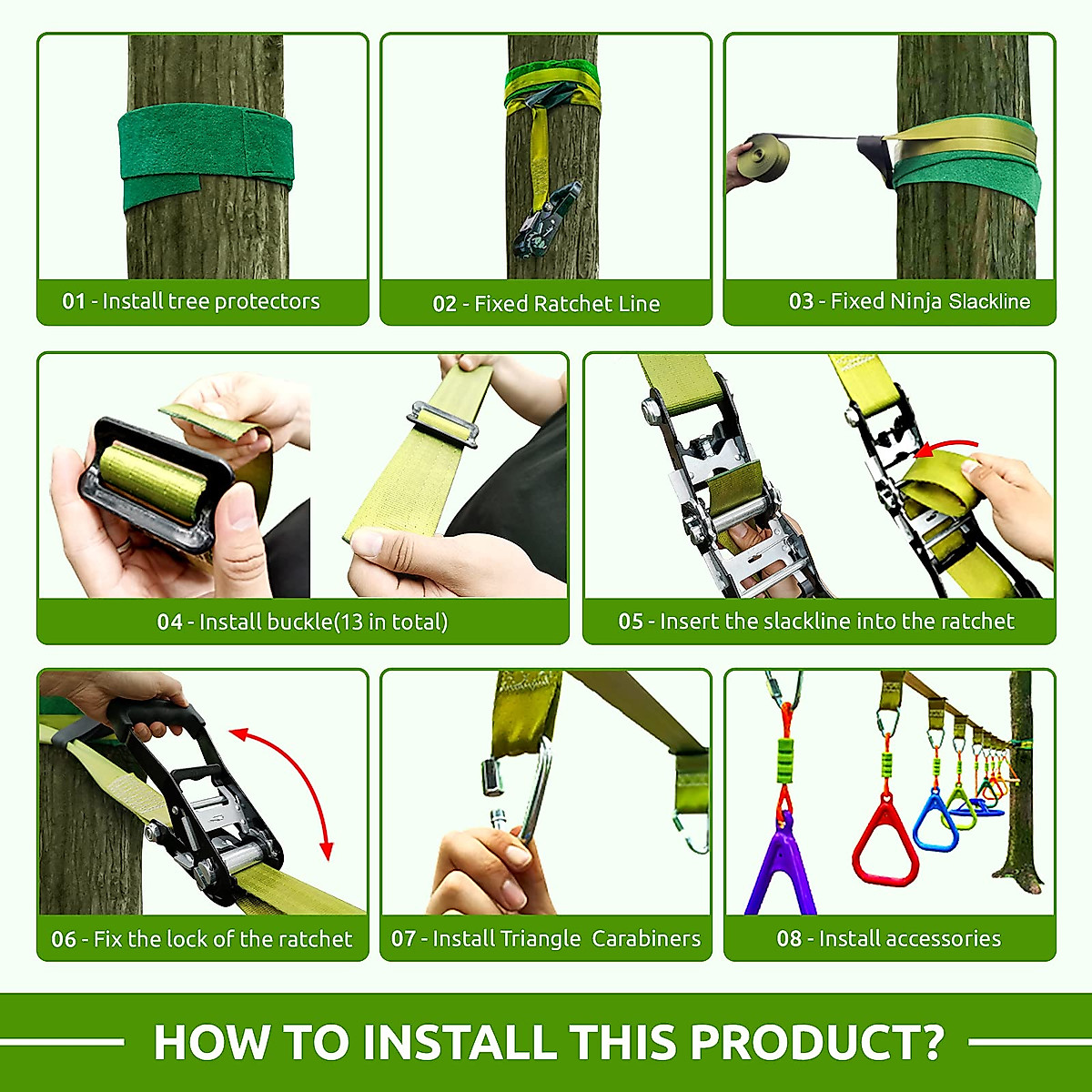 01 - Install tree protectors

02 - Fixed Ratchet Line

03 - Fixed Ninja Slackline

04 - Install buckle(13 in total)

05 - Insert the slackline into the ratchet

06 - Fix the lock of the ratchet

07 - Install Triangle Carabiners

08 - Install accessories

HOW TO INSTALL THIS PRODUCT?