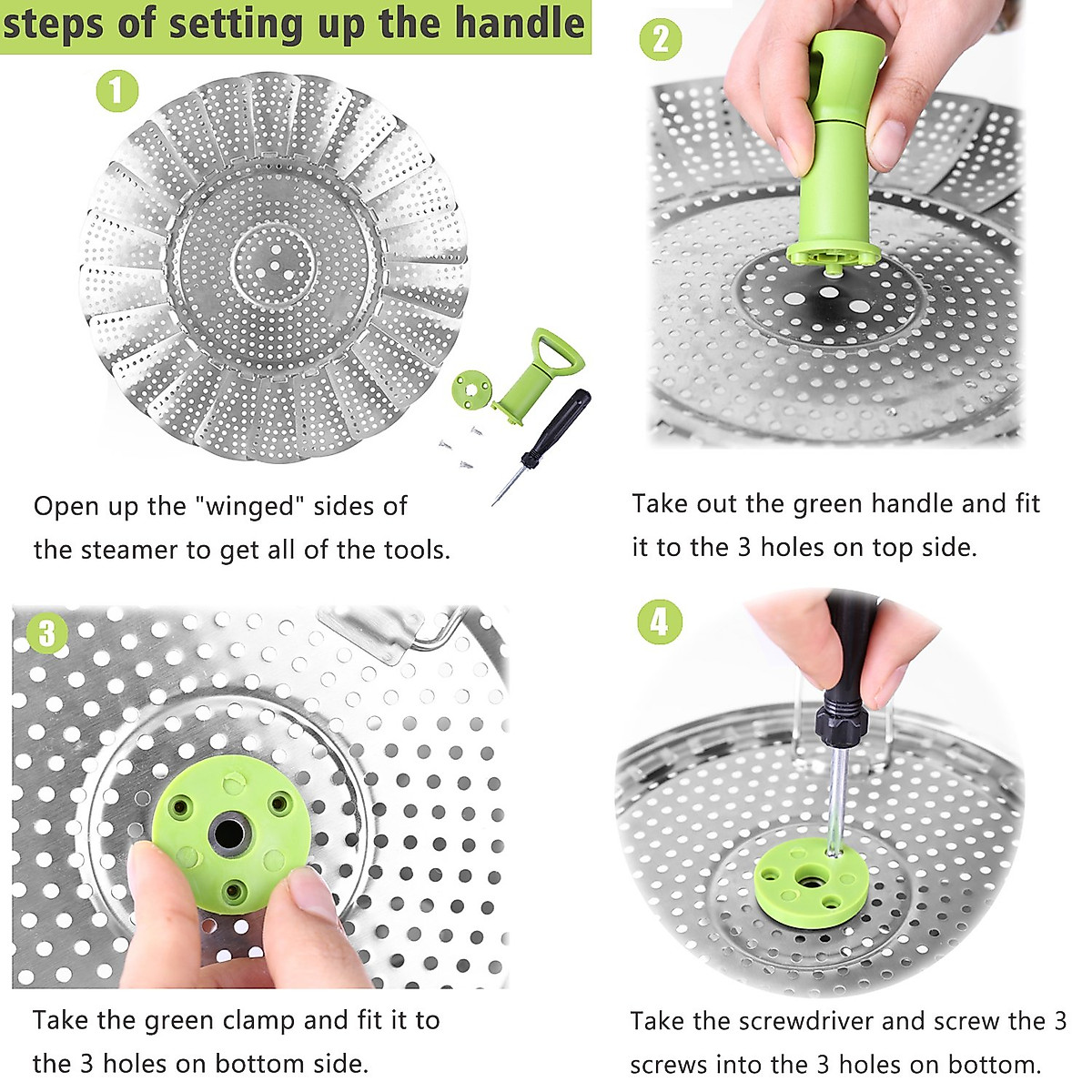 steps of setting up the handle

1

Open up the "winged" sides of the steamer to get all of the tools.

2

Take out the green handle and fit it to the 3 holes on top side.

3

Take the green clamp and fit it to the 3 holes on bottom side.

4

Take the screwdriver and screw the 3 screws into the 3 holes on bottom.