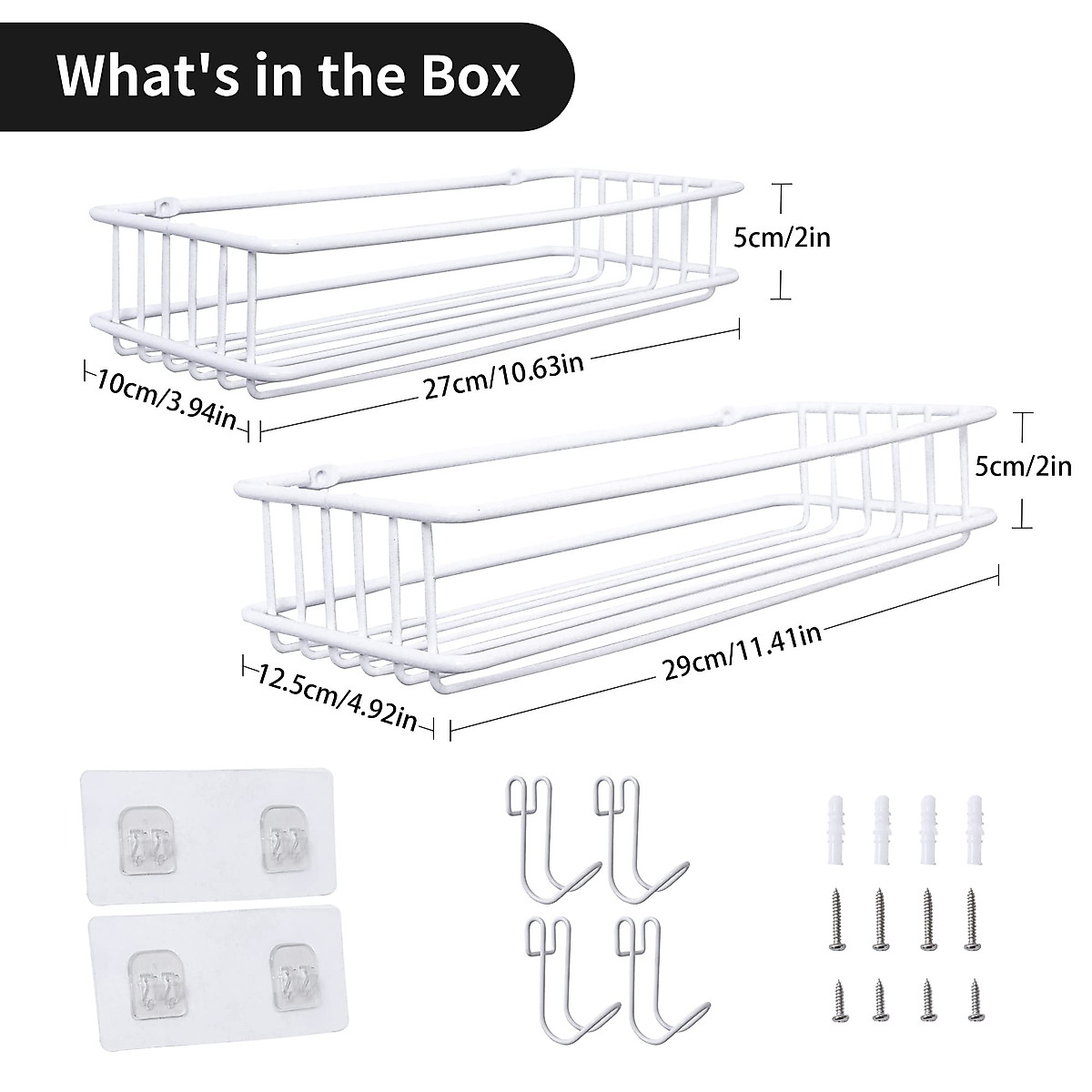 What's in the Box

5cm/2in

10cm/3.94in

27cm/10.63in

5cm/2in

12.5cm/4.92in

29cm/11.41in