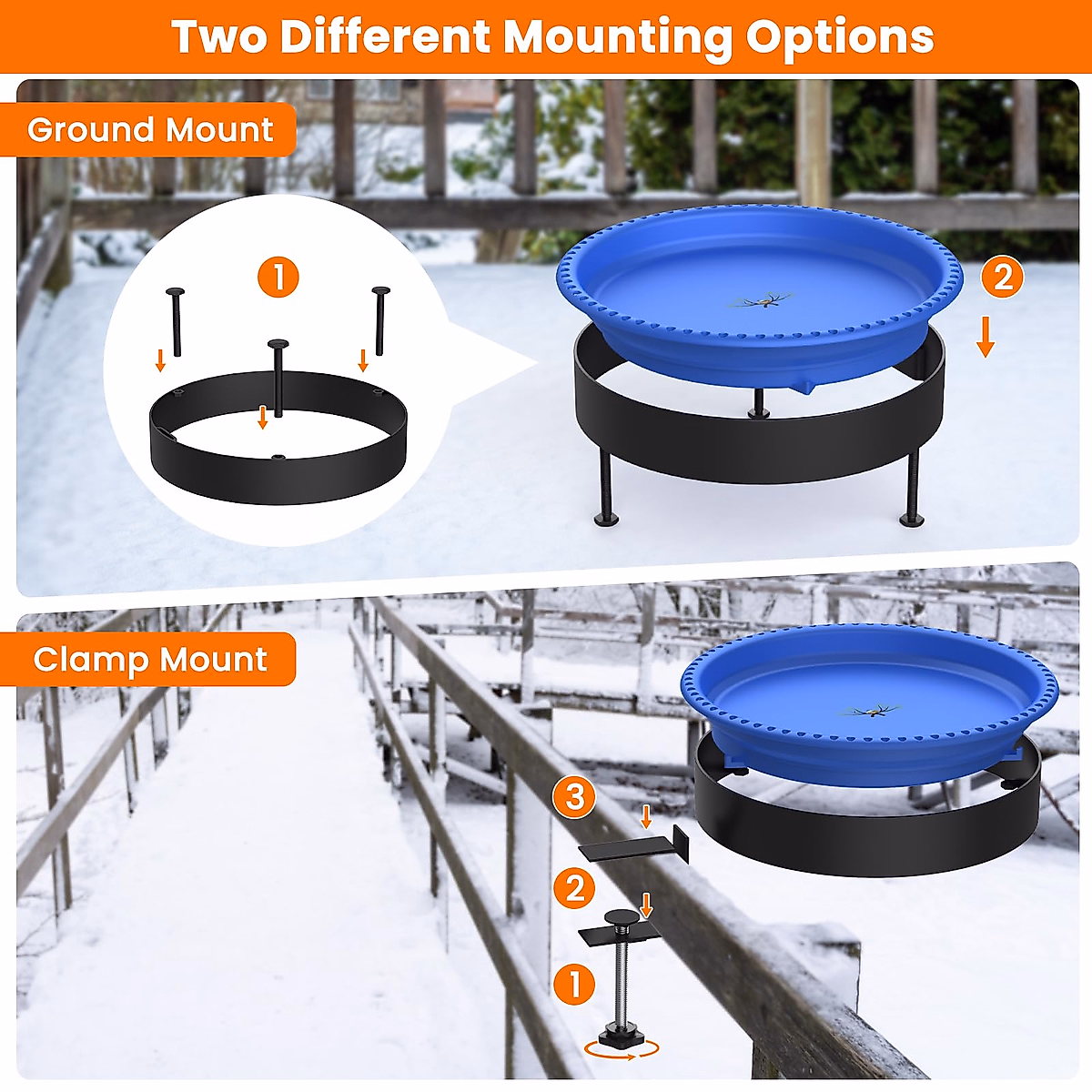 Two Different Mounting Options

Ground Mount

1

2

Clamp Mount

3

2

1